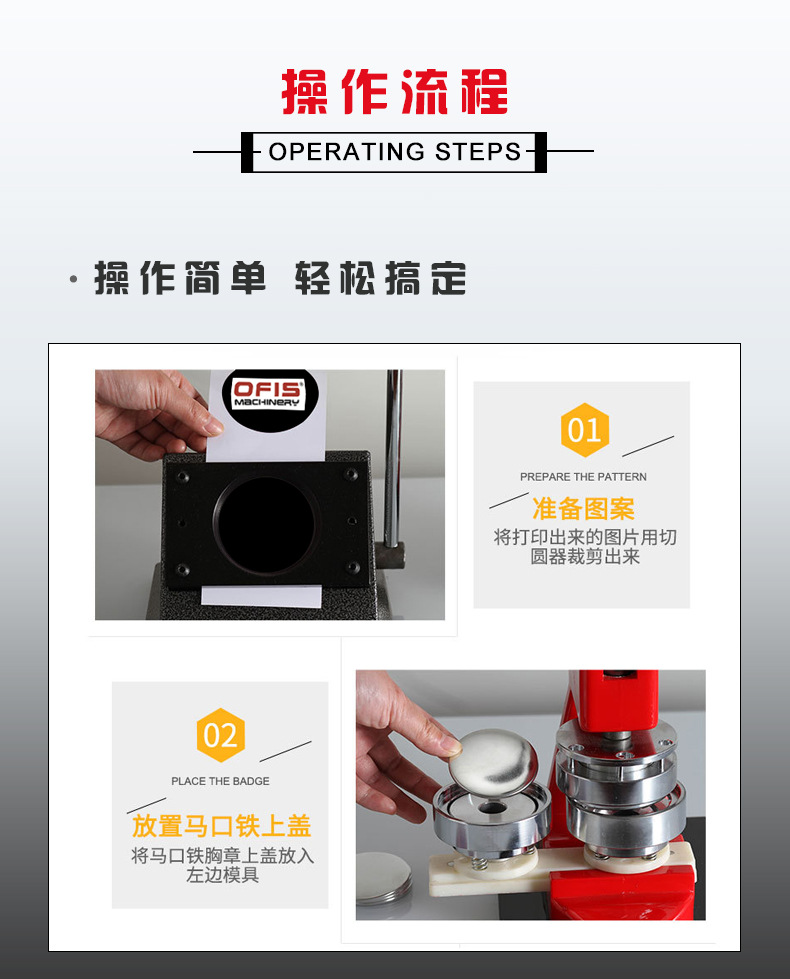 操作流程

OPERATING STEPS

· 操作简单 轻松搞定

OFIS MACHINERY

01

PREPARE THE PATTERN

准备图案

将打印出来的图片用切圆器裁剪出来

02

PLACE THE BADGE

放置马口铁上盖

将马口铁胸章上盖放入左边模具