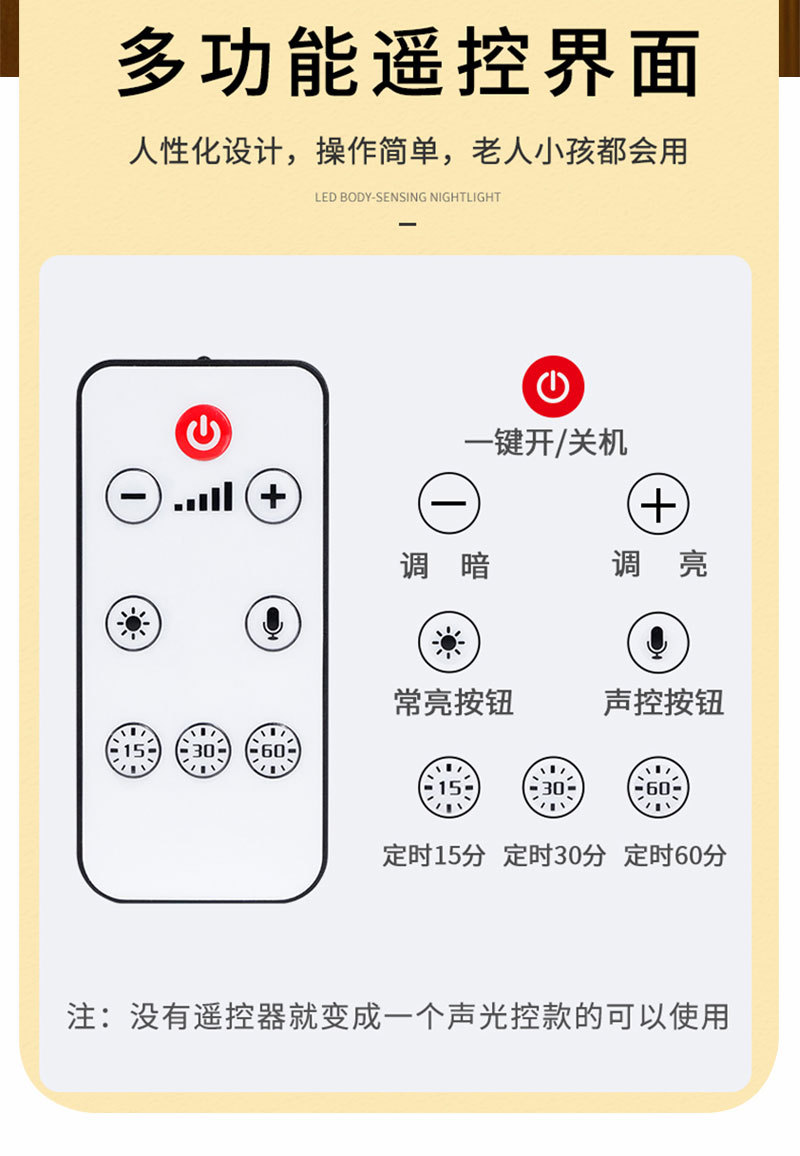 多功能遥控界面

人性化设计，操作简单，老人小孩都会用

LED BODY-SENSING NIGHTLIGHT

15 30 60

一键开/关机

调 暗

调 亮

常亮按钮

声控按钮

15 30 60

定时15分 定时30分 定时60分

注：没有遥控器就变成一个声光控款的可以使用