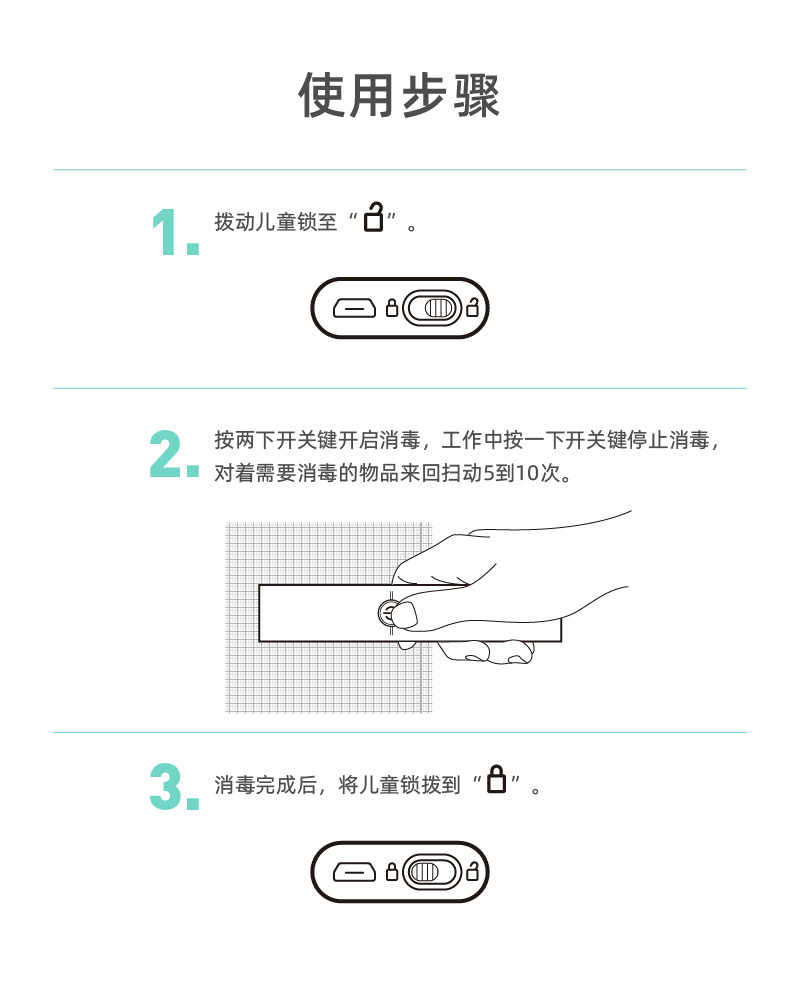 使用步骤

1. 拨动儿童锁至“ ”。

2. 按两下开关键开启消毒，工作中按一下开关键停止消毒，对着需要消毒的物品来回扫动5到10次。

3. 消毒完成后，将儿童锁拨到“ ”。