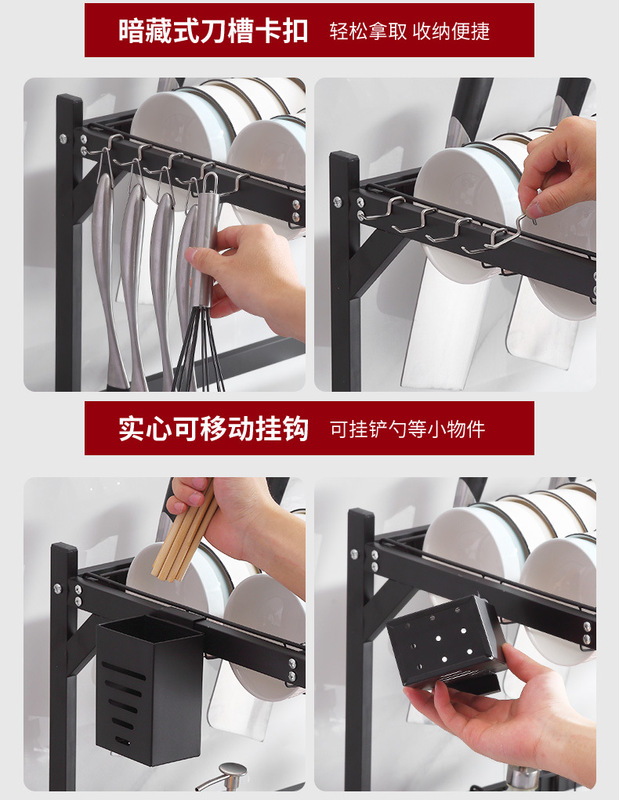 暗藏式刀槽卡扣 轻松拿取 收纳便捷

实心可移动挂钩 可挂铲勺等小物件