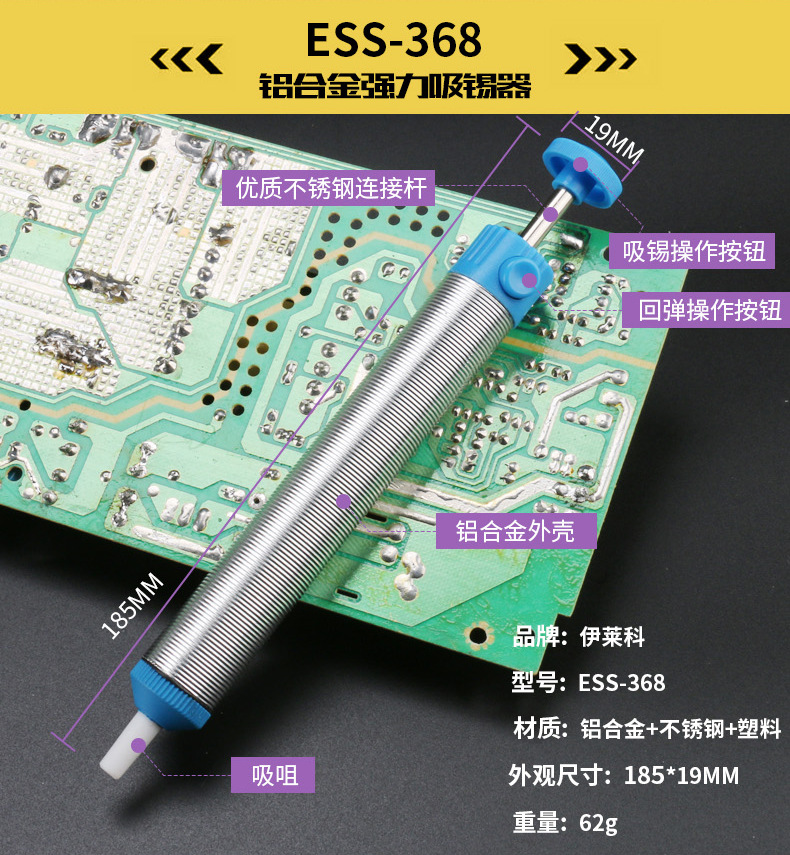 ESS-368
铝合金强力吸锡器

19MM
优质不锈钢连接杆
吸锡操作按钮
回弹操作按钮
铝合金外壳
185MM
吸咀

品牌：伊莱科
型号：ESS-368
材质：铝合金+不锈钢+塑料
外观尺寸：185*19MM
重量：62g