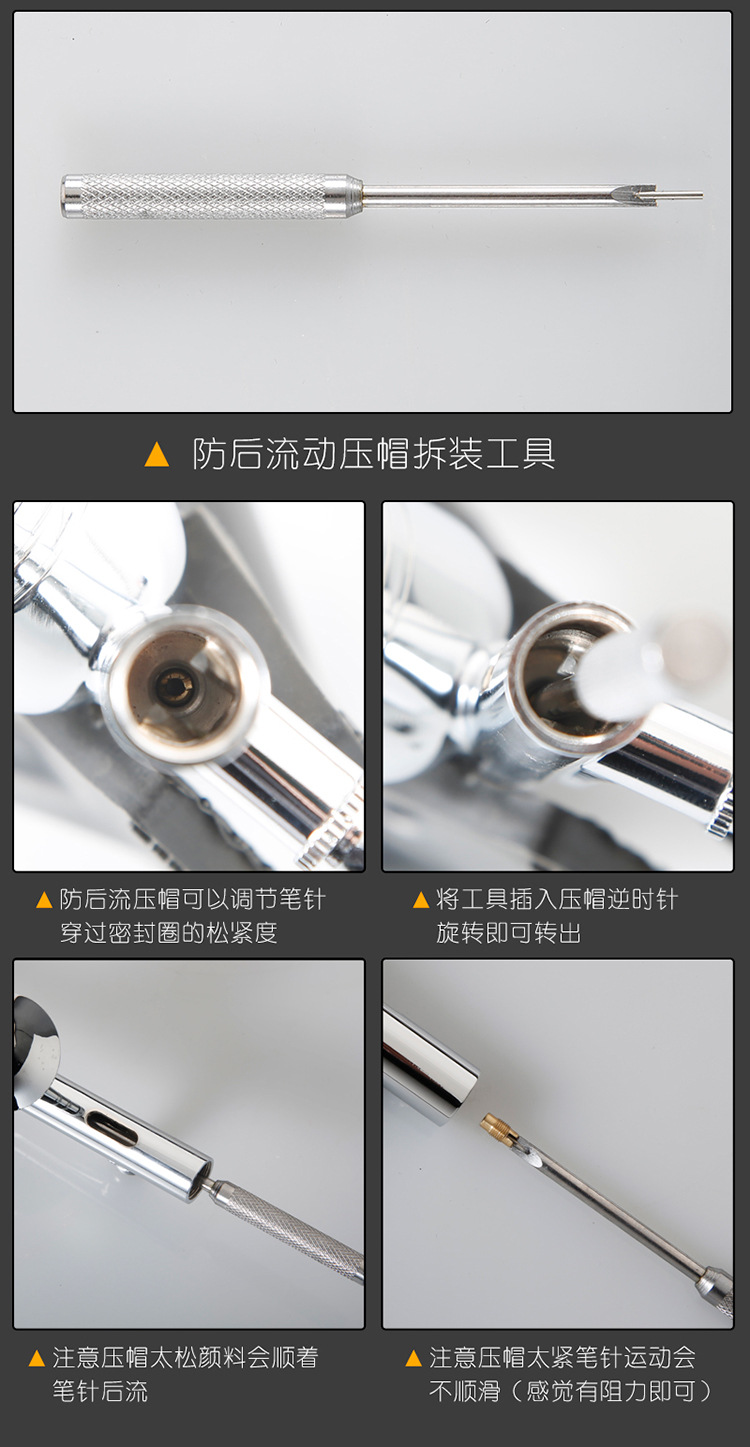 ▲ 防后流动压帽拆装工具

▲ 防后流压帽可以调节笔针穿过密封圈的松紧度

▲ 将工具插入压帽逆时针旋转即可转出

▲ 注意压帽太松颜料会顺着笔针后流

▲ 注意压帽太紧笔针运动会不顺滑（感觉有阻力即可）