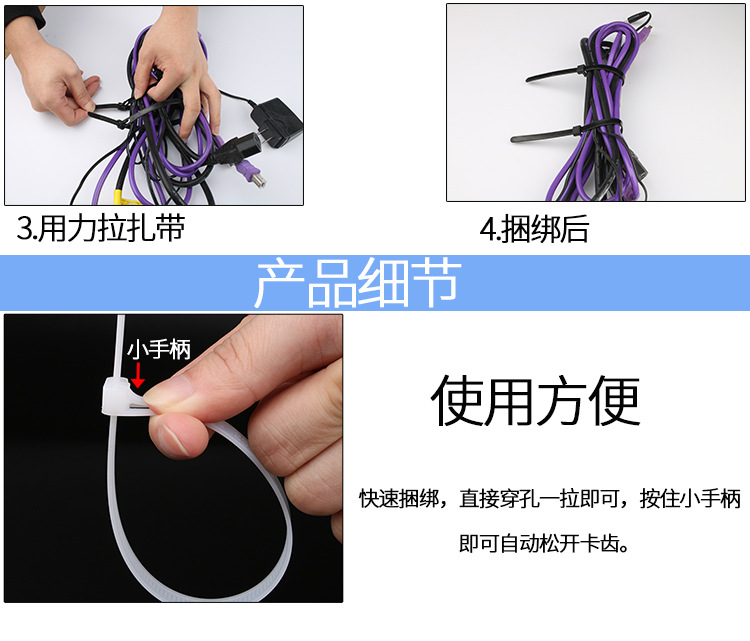 3.用力拉扎带

4.捆绑后

产品细节

小手柄

使用方便

快速捆绑，直接穿孔一拉即可，按住小手柄即可自动松开卡齿。