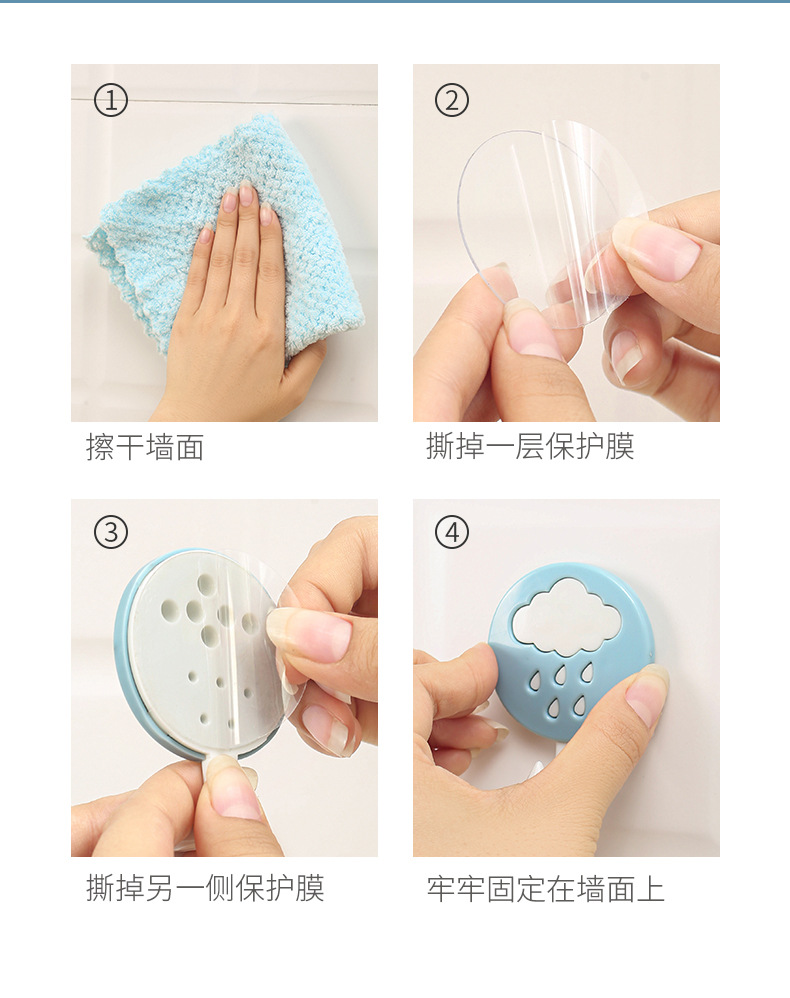 ①

擦干墙面

②

撕掉一层保护膜

③

撕掉另一侧保护膜

④

牢牢固定在墙面上