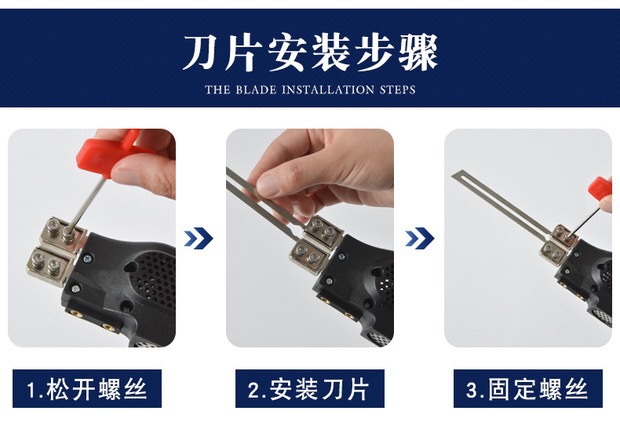 刀片安装步骤

THE BLADE INSTALLATION STEPS

1.松开螺丝

2.安装刀片

3.固定螺丝