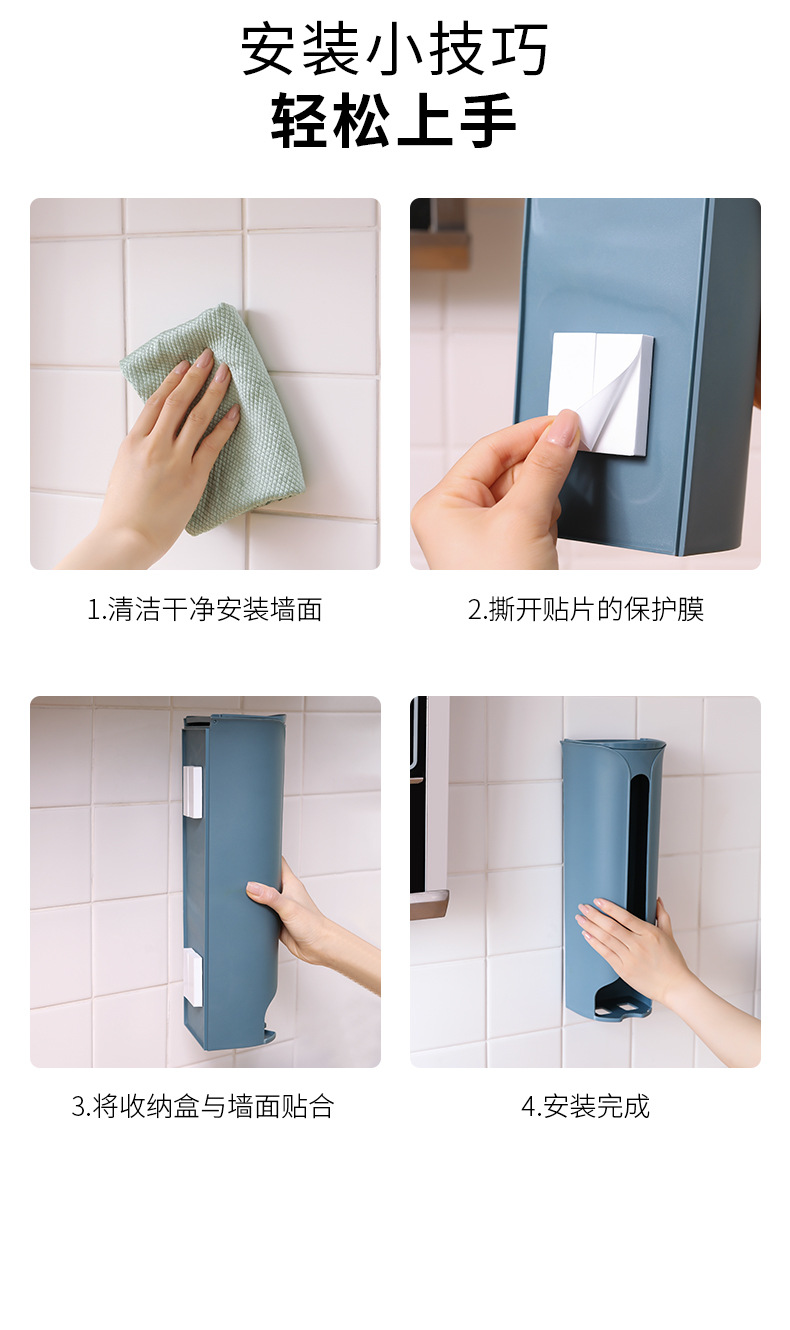 安装小技巧
轻松上手

1.清洁干净安装墙面

2.撕开贴片的保护膜

3.将收纳盒与墙面贴合

4.安装完成