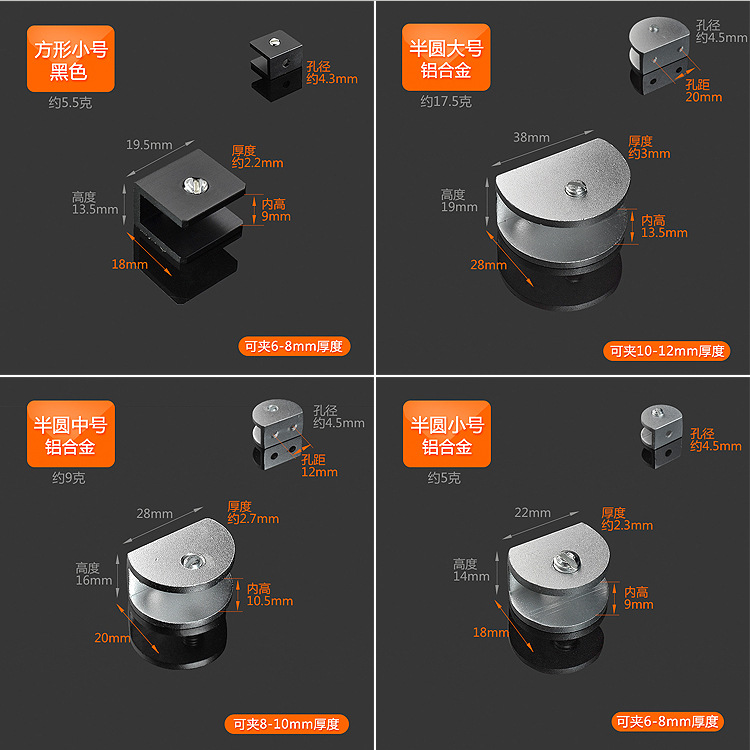 方形小号
黑色
约5.5克

孔径
约4.3mm

19.5mm
厚度
约2.2mm
高度
13.5mm
内高
9mm
18mm

可夹6-8mm厚度

半圆大号
铝合金
约17.5克

孔径
约4.5mm
孔距
20mm

38mm
厚度
约3mm
高度
19mm
内高
13.5mm
28mm

可夹10-12mm厚度

半圆中号
铝合金
约9克

孔径
约4.5mm
孔距
12mm

28mm
厚度
约2.7mm
高度
16mm
内高
10.5mm
20mm

可夹8-10mm厚度

半圆小号
铝合金
约5克

孔径
约4.5mm

22mm
厚度
约2.3mm
高度
14mm
内高
9mm
18mm

可夹6-8mm厚度