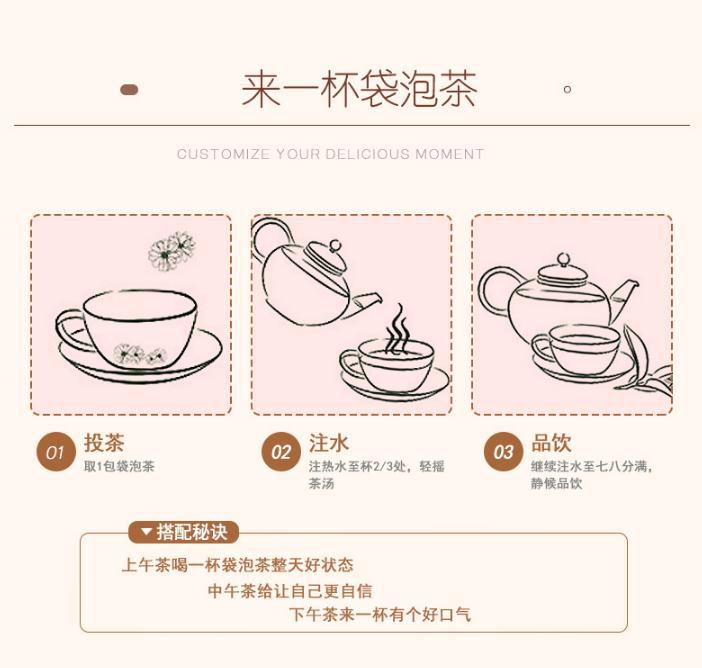 来一杯袋泡茶

CUSTOMIZE YOUR DELICIOUS MOMENT

01 投茶
取1包袋泡茶

02 注水
注热水至杯2/3处，轻摇茶汤

03 品饮
继续注水至七八分满，静候品饮

▼搭配秘诀
上午茶喝一杯袋泡茶整天好状态
中午茶给让自己更自信
下午茶来一杯有个好口气