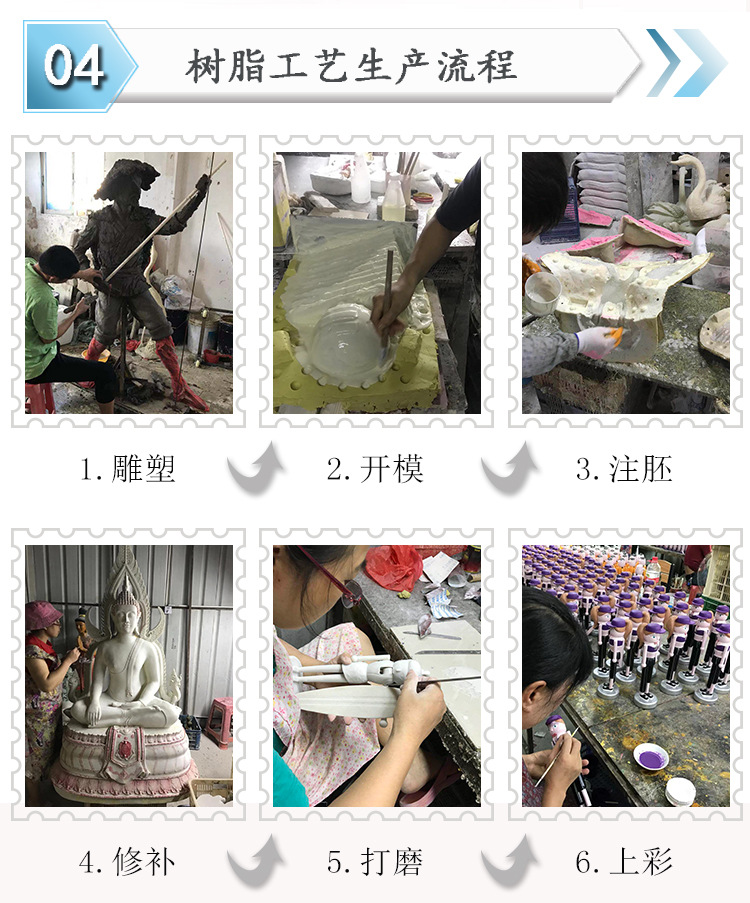 04 树脂工艺生产流程

1. 雕塑

2. 开模

3. 注胚

4. 修补

5. 打磨

6. 上彩