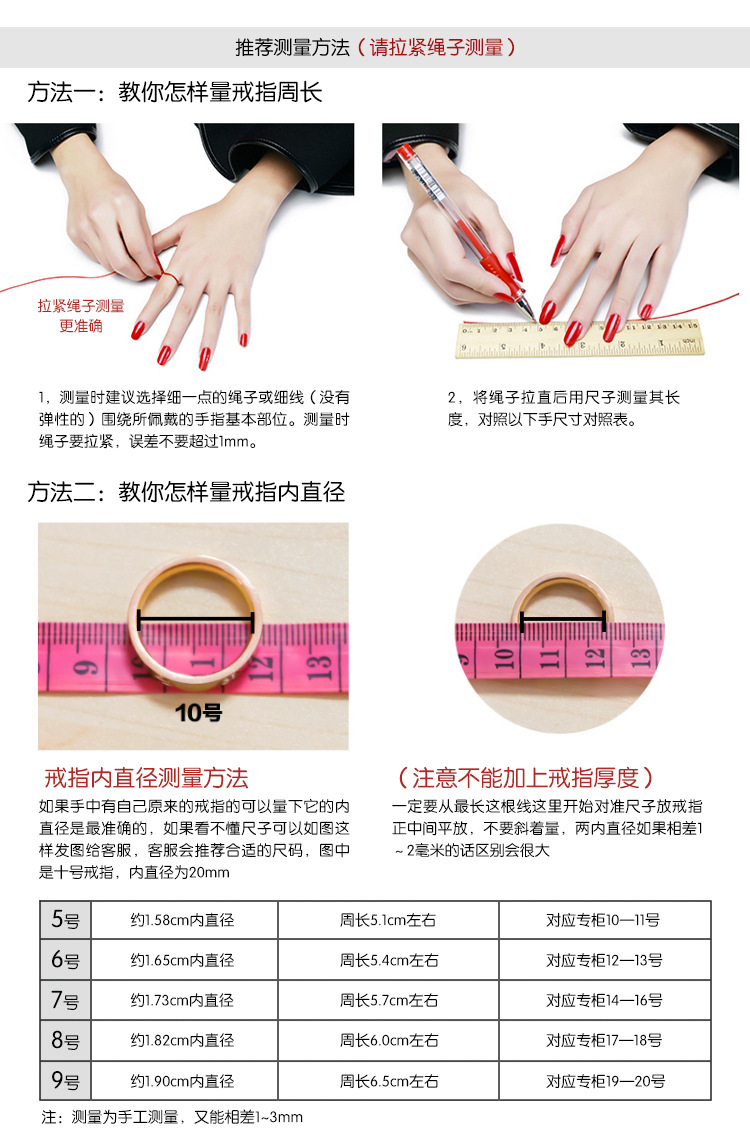 推荐测量方法（请拉紧绳子测量）

方法一：教你怎样量戒指周长

拉紧绳子测量更准确

1，测量时建议选择细一点的绳子或细线（没有弹性的）围绕所佩戴的手指基本部位。测量时绳子要拉紧，误差不要超过1mm。

2，将绳子拉直后用尺子测量其长度，对照以下手尺寸对照表。

方法二：教你怎样量戒指内直径

9 10 11 12 13

10号

10 11 12 13

戒指内直径测量方法

如果手中有自己原来的戒指的可以量下它的内直径是最准确的，如果看不懂尺子可以如图这样发图给客服，客服会推荐合适的尺码，图中是十号戒指，内直径为20mm

（注意不能加上戒指厚度）

一定要从最长这根线这里开始对准尺子放戒指正中间平放，不要斜着量，两内直径如果相差1～2毫米的话区别会很大

| 5号 | 约1.58cm内直径 | 周长5.1cm左右 | 对应专柜10—11号 |
|---|---|---|---|
| 6号 | 约1.65cm内直径 | 周长5.4cm左右 | 对应专柜12—13号 |
| 7号 | 约1.73cm内直径 | 周长5.7cm左右 | 对应专柜14—16号 |
| 8号 | 约1.82cm内直径 | 周长6.0cm左右 | 对应专柜17—18号 |
| 9号 | 约1.90cm内直径 | 周长6.5cm左右 | 对应专柜19—20号 |

注：测量为手工测量，又能相差1~3mm