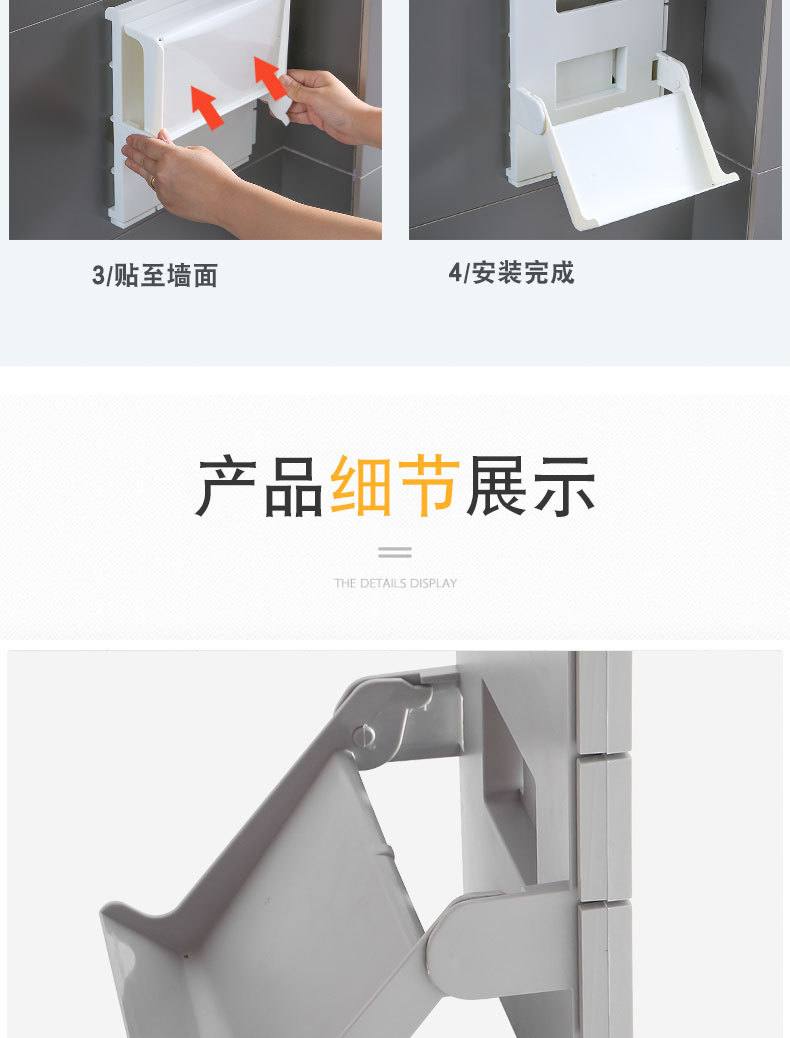 3/贴至墙面

4/安装完成

产品细节展示

THE DETAILS DISPLAY