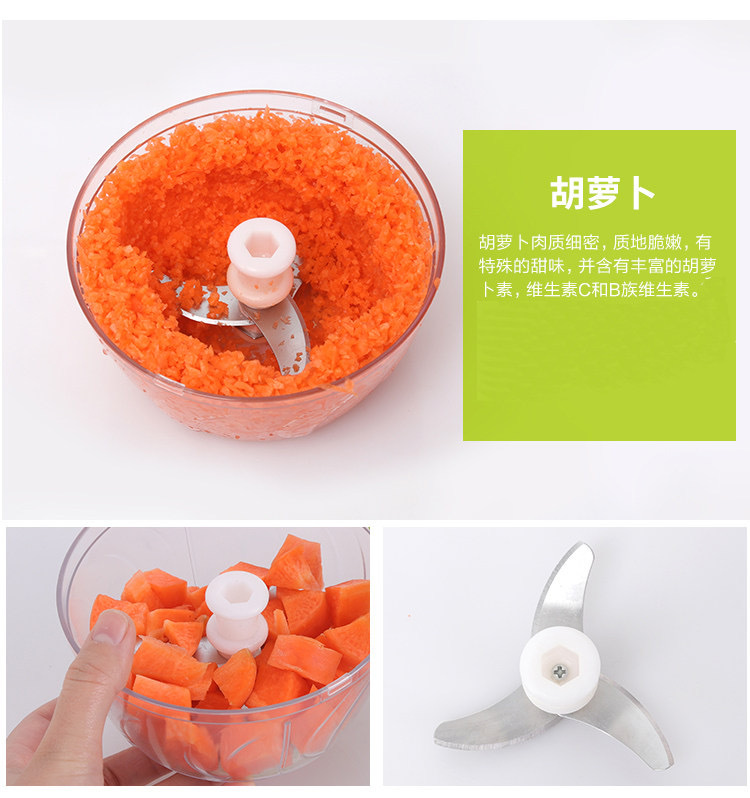 胡萝卜

胡萝卜肉质细密，质地脆嫩，有特殊的甜味，并含有丰富的胡萝卜素，维生素C和B族维生素。