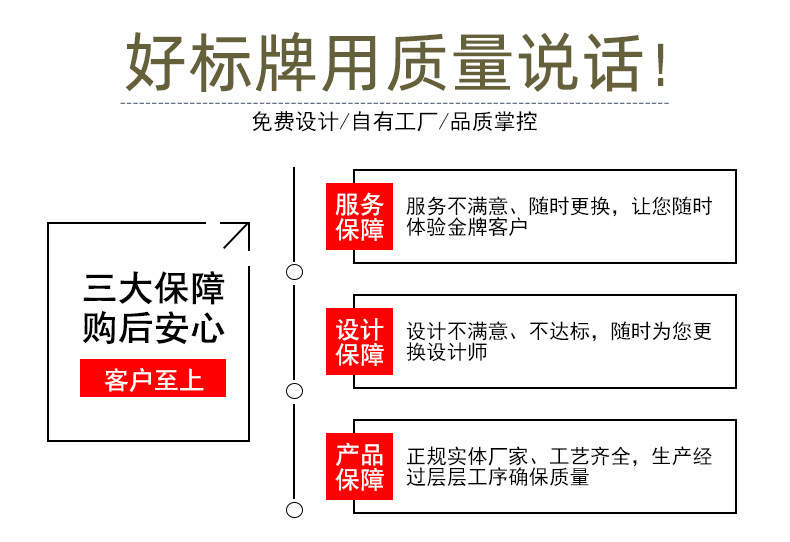 好标牌用质量说话!

免费设计/自有工厂/品质掌控

三大保障
购后安心

客户至上

服务保障

服务不满意、随时更换，让您随时体验金牌客户

设计保障

设计不满意、不达标，随时为您更换设计师

产品保障

正规实体厂家、工艺齐全，生产经过层层工序确保质量