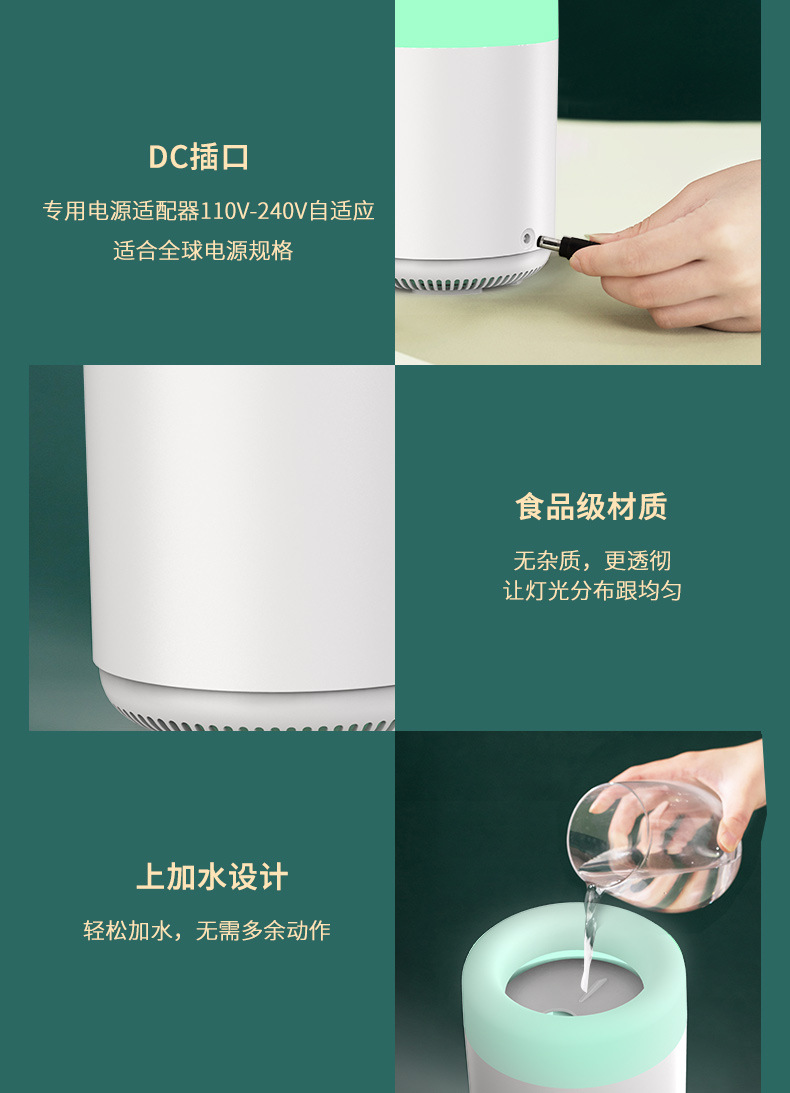 DC插口

专用电源适配器110V-240V自适应
适合全球电源规格

食品级材质

无杂质，更透彻
让灯光分布跟均匀

上加水设计

轻松加水，无需多余动作