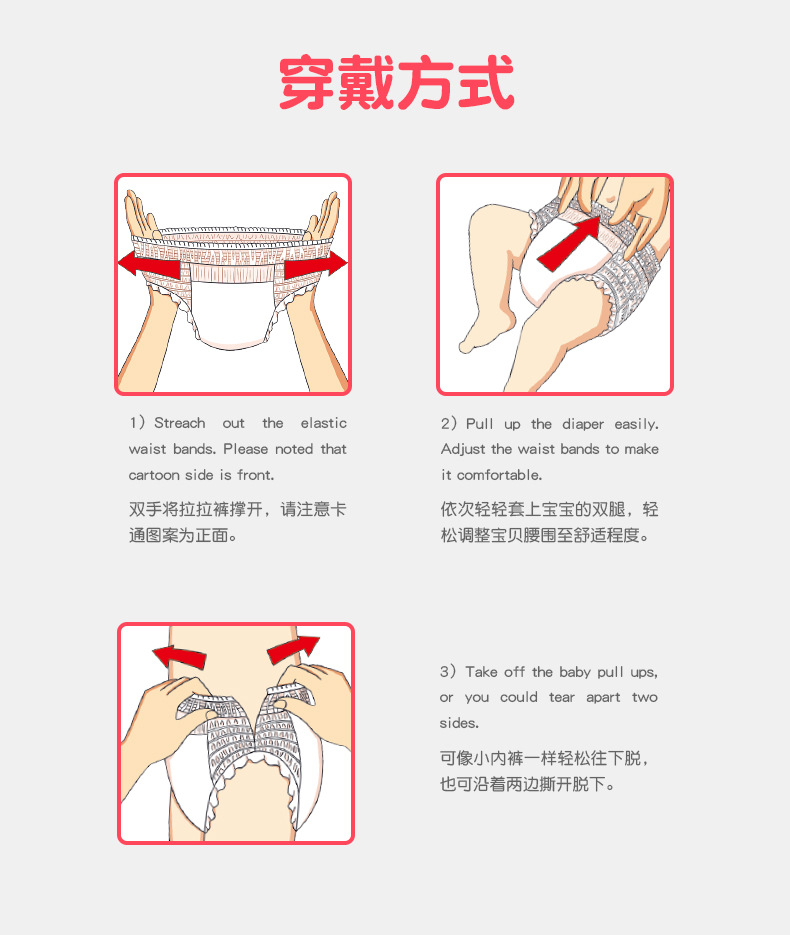 穿戴方式

1）Streach out the elastic waist bands. Please noted that cartoon side is front.

双手将拉拉裤撑开，请注意卡通图案为正面。

2）Pull up the diaper easily. Adjust the waist bands to make it comfortable.

依次轻轻套上宝宝的双腿，轻松调整宝贝腰围至舒适程度。

3）Take off the baby pull ups, or you could tear apart two sides.

可像小内裤一样轻松往下脱，也可沿着两边撕开脱下。