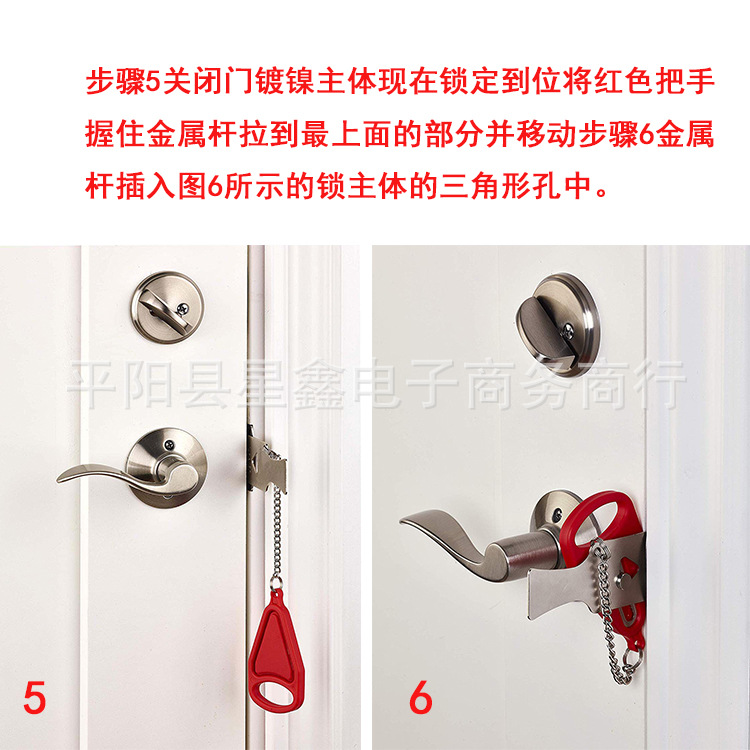 步骤5关闭门镀镍主体现在锁定到位将红色把手握住金属杆拉到最上面的部分并移动步骤6金属杆插入图6所示的锁主体的三角形孔中。

平阳县星鑫电子商务商行

5

6