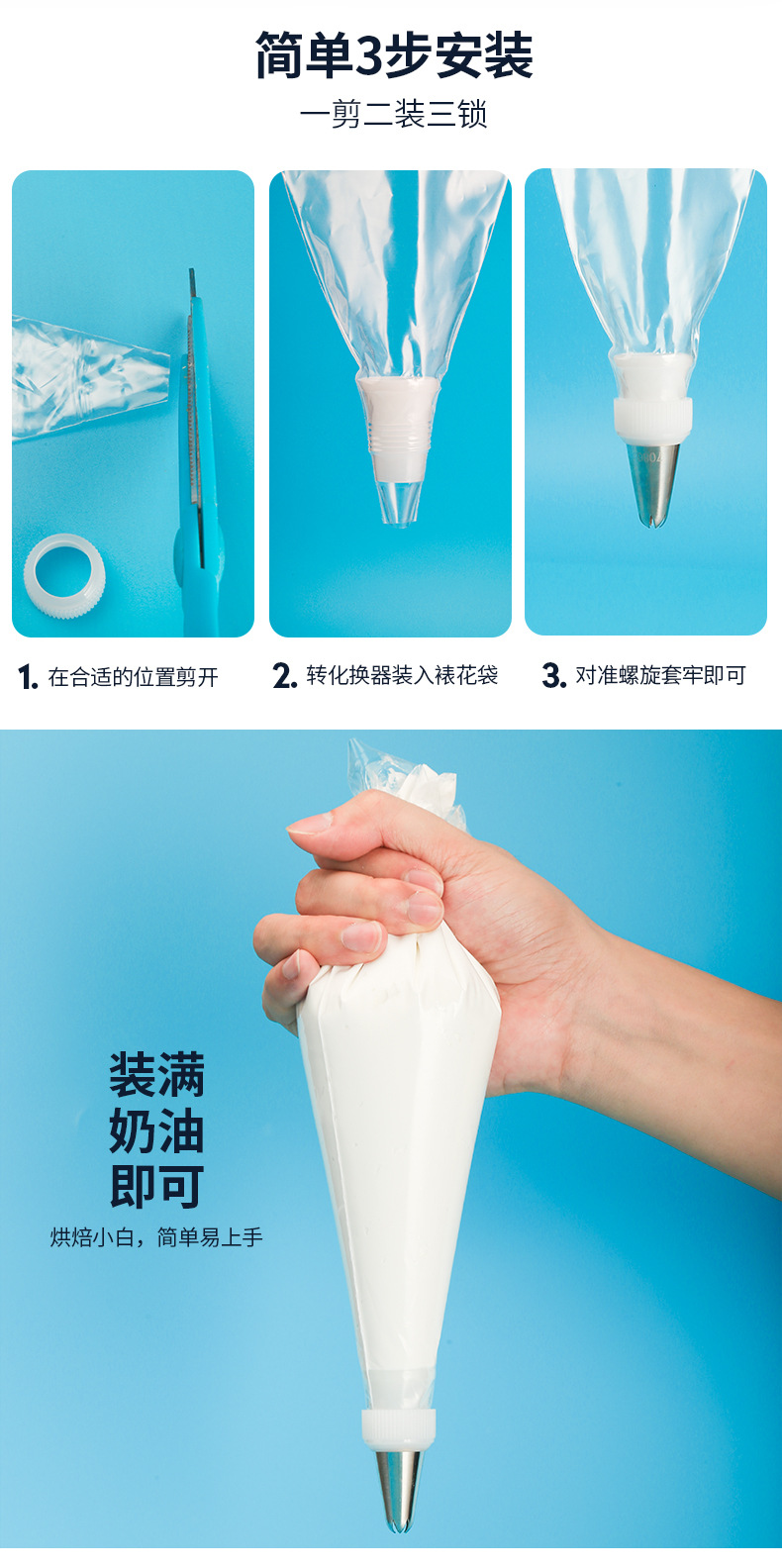 简单3步安装

一剪二装三锁

1. 在合适的位置剪开

2. 转化换器装入裱花袋

3. 对准螺旋套牢即可

装满
奶油
即可

烘焙小白，简单易上手