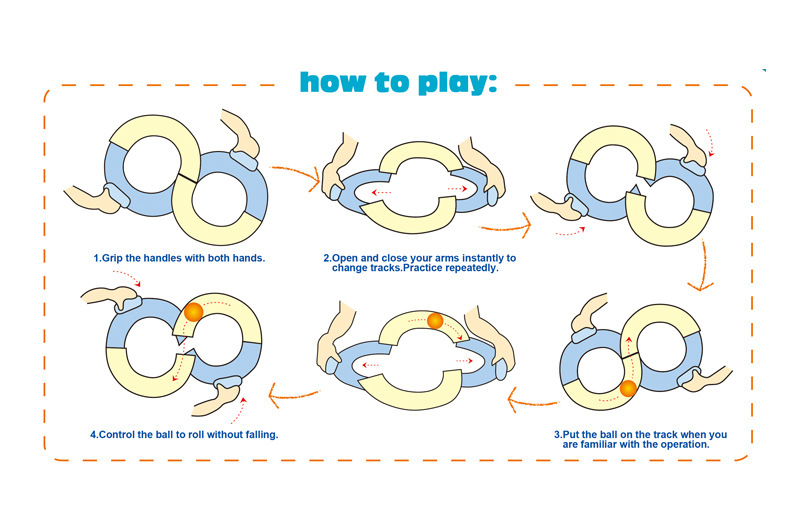 how to play:

1.Grip the handles with both hands.

2.Open and close your arms instantly to change tracks.Practice repeatedly.

3.Put the ball on the track when you are familiar with the operation.

4.Control the ball to roll without falling.