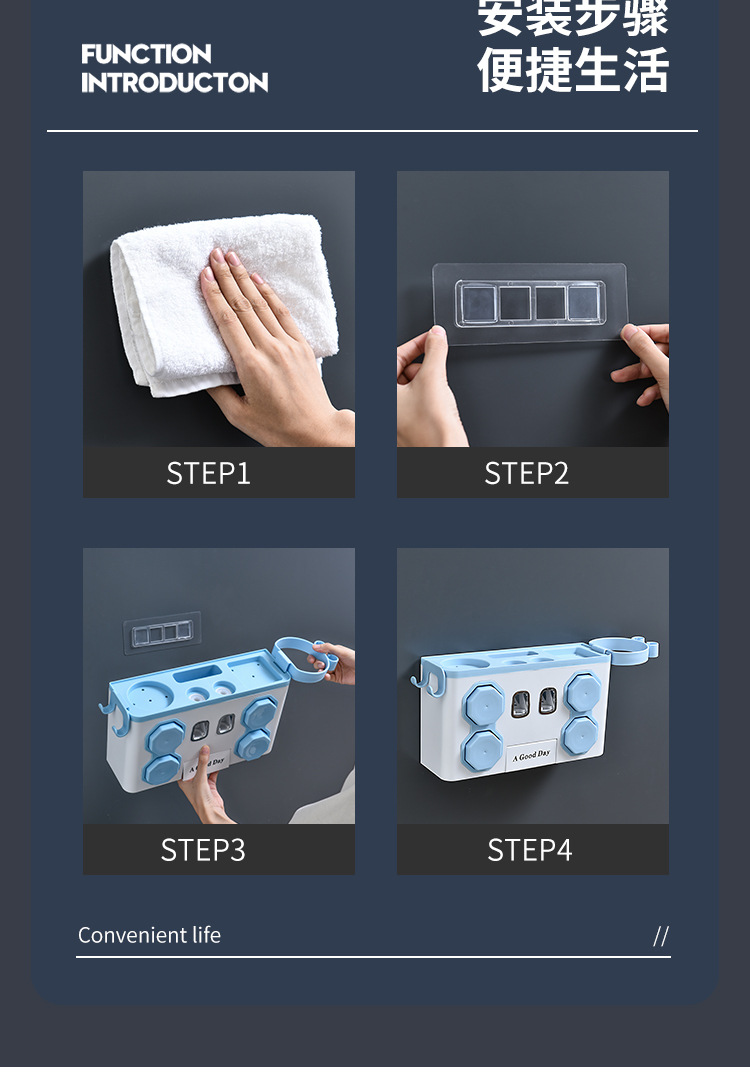 FUNCTION
INTRODUCTON

安装步骤
便捷生活

STEP1

STEP2

A Good Day

STEP3

A Good Day

STEP4

Convenient life

//