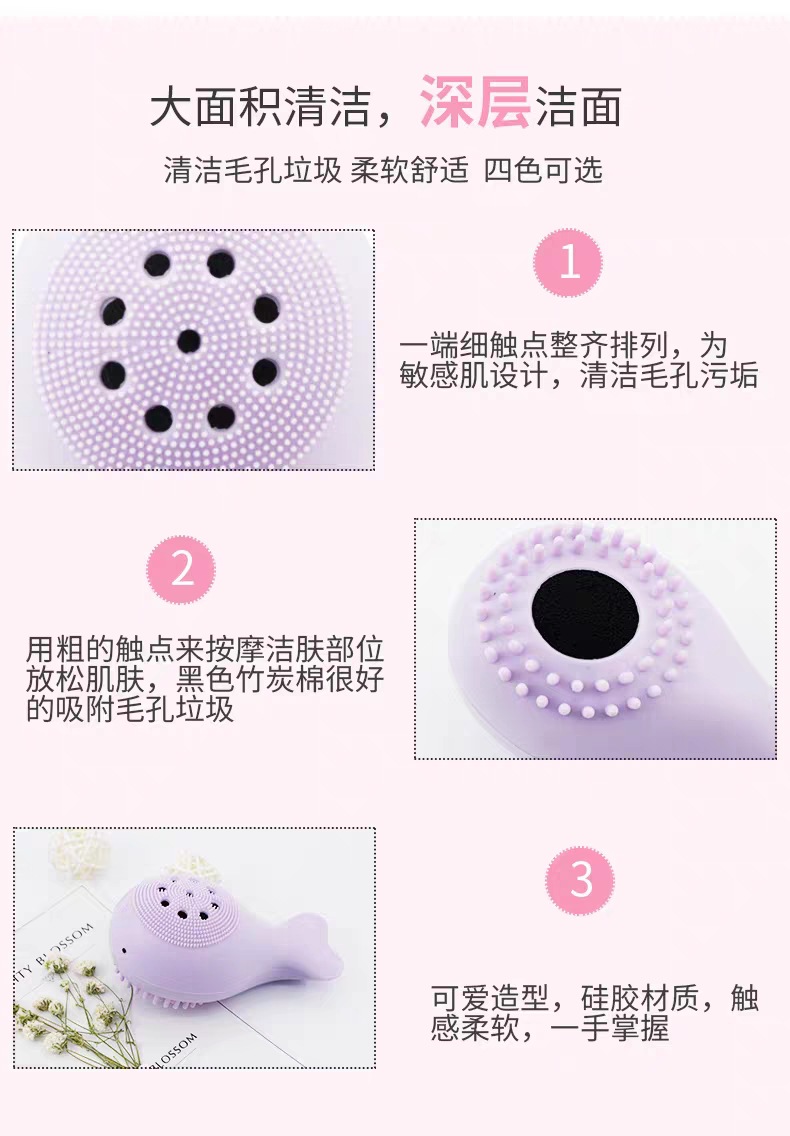 大面积清洁，深层洁面

清洁毛孔垃圾 柔软舒适 四色可选

1

一端细触点整齐排列，为敏感肌设计，清洁毛孔污垢

2

用粗的触点来按摩洁肤部位放松肌肤，黑色竹炭棉很好的吸附毛孔垃圾

TY BLOSSOM

BLOSSOM

3

可爱造型，硅胶材质，触感柔软，一手掌握