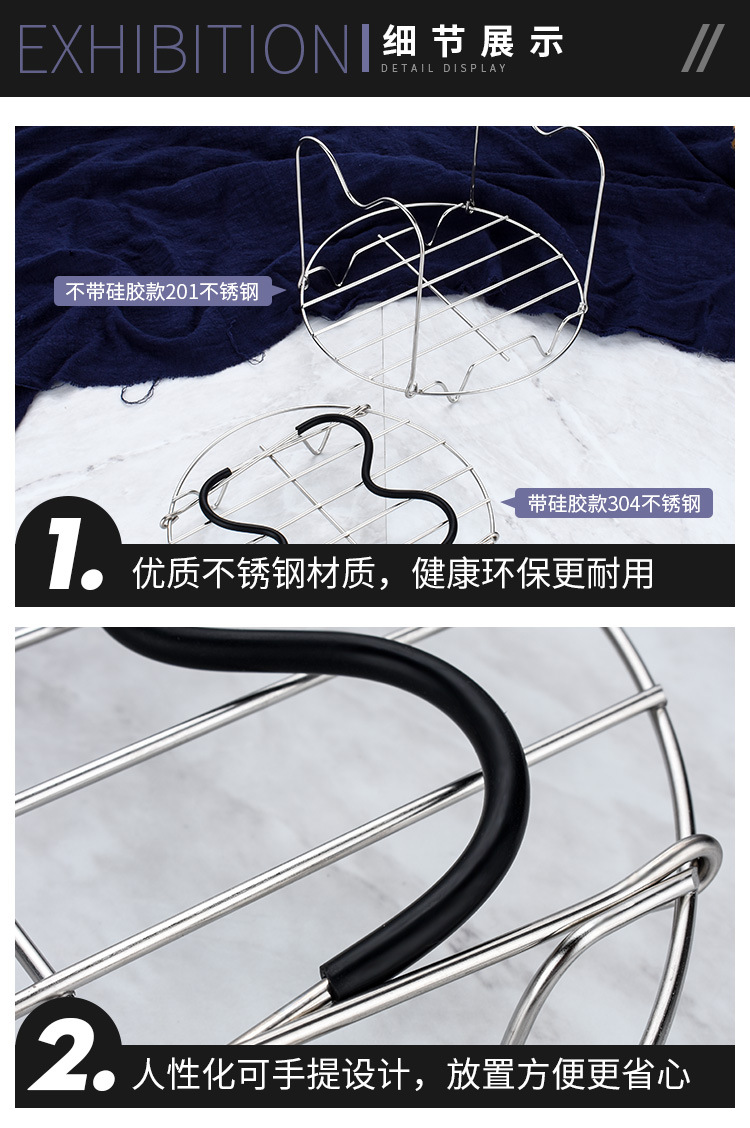 EXHIBITION 细节展示
DETAIL DISPLAY

不带硅胶款201不锈钢

带硅胶款304不锈钢

1. 优质不锈钢材质，健康环保更耐用

2. 人性化可手提设计，放置方便更省心