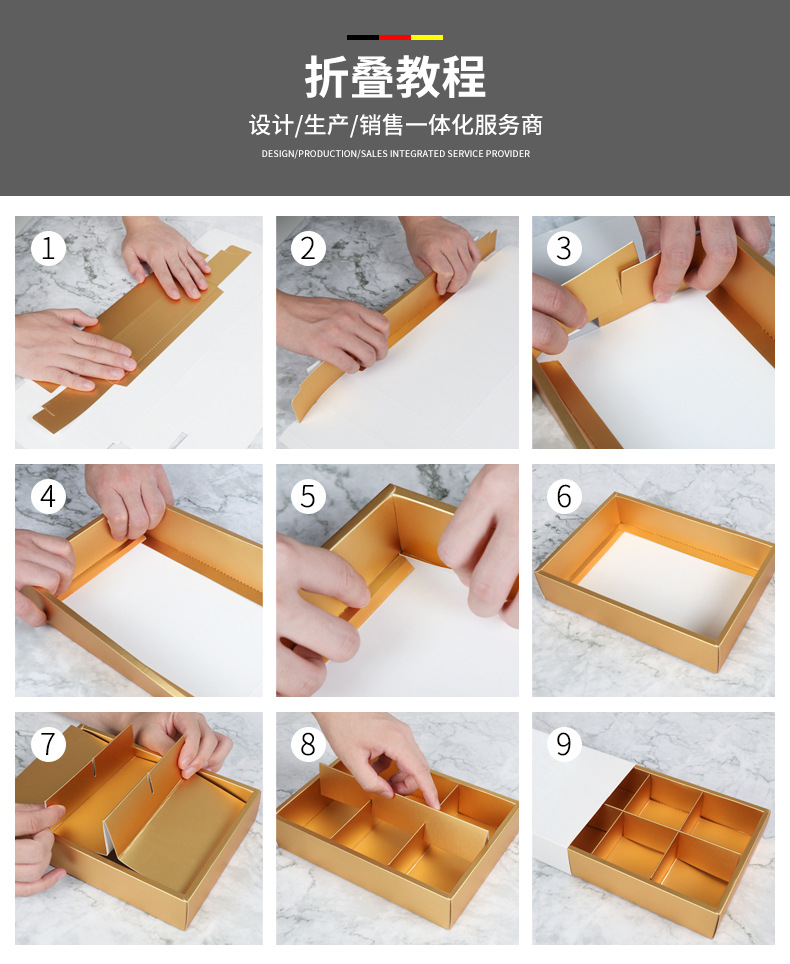 折叠教程

设计/生产/销售一体化服务商

DESIGN/PRODUCTION/SALES INTEGRATED SERVICE PROVIDER

1

2

3

4

5

6

7

8

9