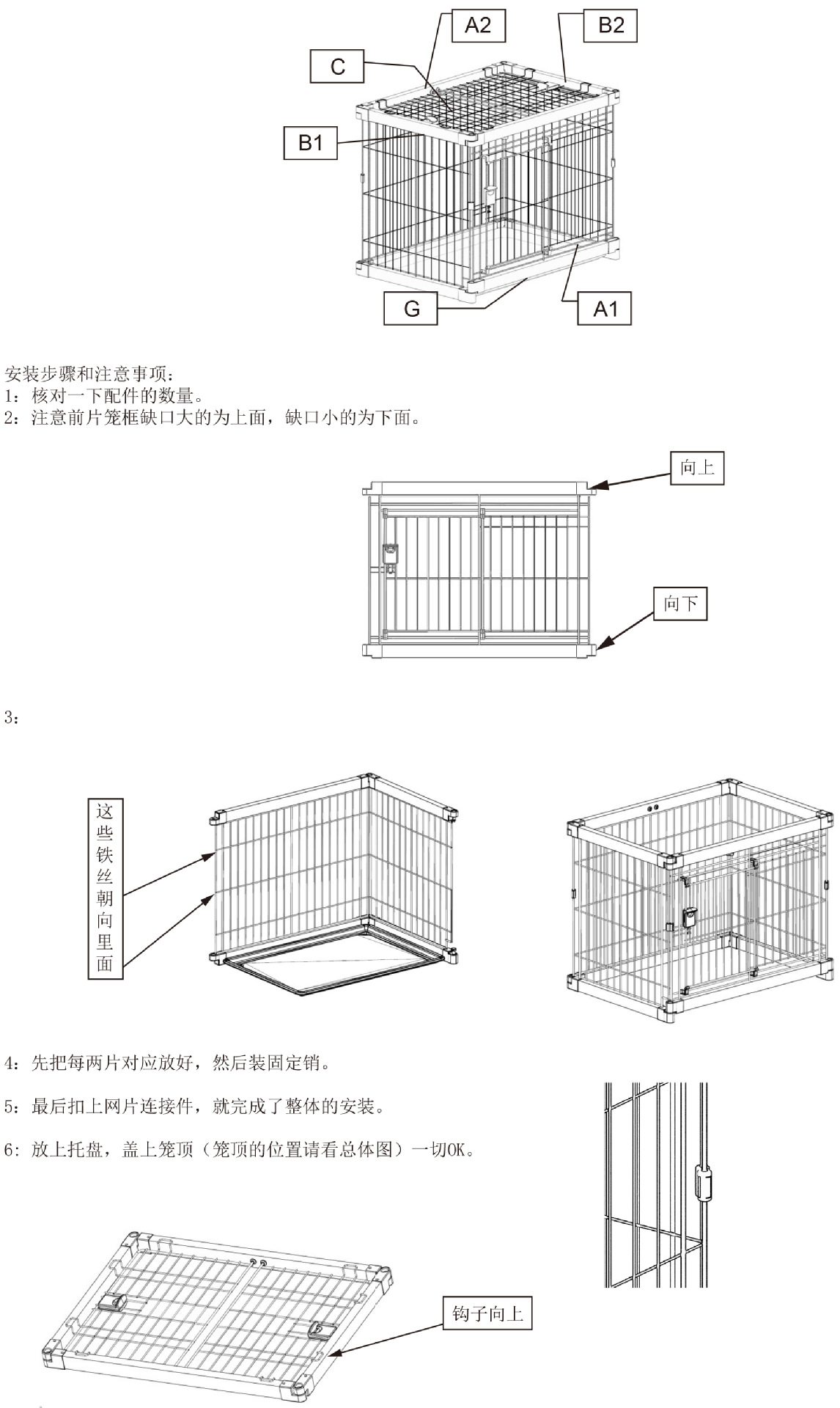 A2

B2

C

B1

G

A1

安装步骤和注意事项：
1：核对一下配件的数量。
2：注意前片笼框缺口大的为上面，缺口小的为下面。

向上

向下

3：

这些铁丝朝向里面

4：先把每两片对应放好，然后装固定销。

5：最后扣上网片连接件，就完成了整体的安装。

6：放上托盘，盖上笼顶（笼顶的位置请看总体图）一切OK。

钩子向上