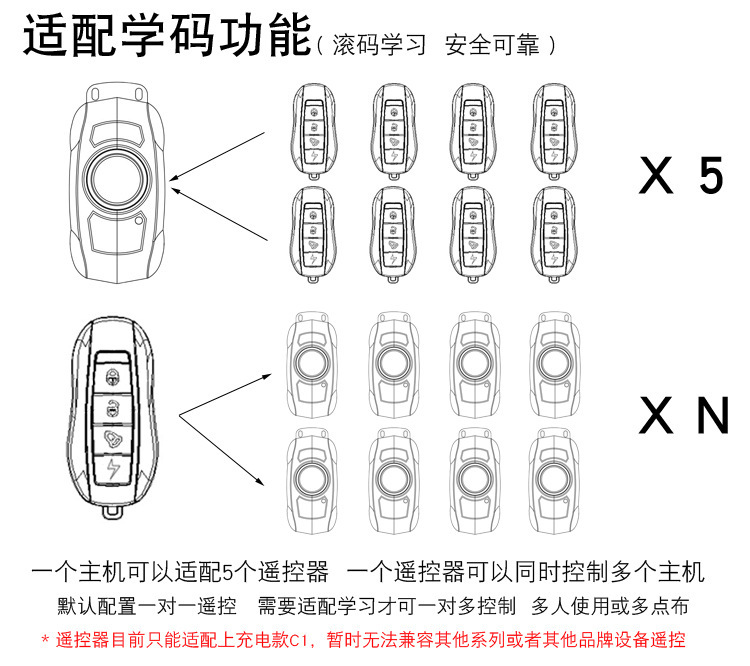 适配学码功能（滚码学习 安全可靠）

X 5

X N

一个主机可以适配5个遥控器 一个遥控器可以同时控制多个主机

默认配置一对一遥控 需要适配学习才可一对多控制 多人使用或多点布

* 遥控器目前只能适配上充电款C1，暂时无法兼容其他系列或者其他品牌设备遥控