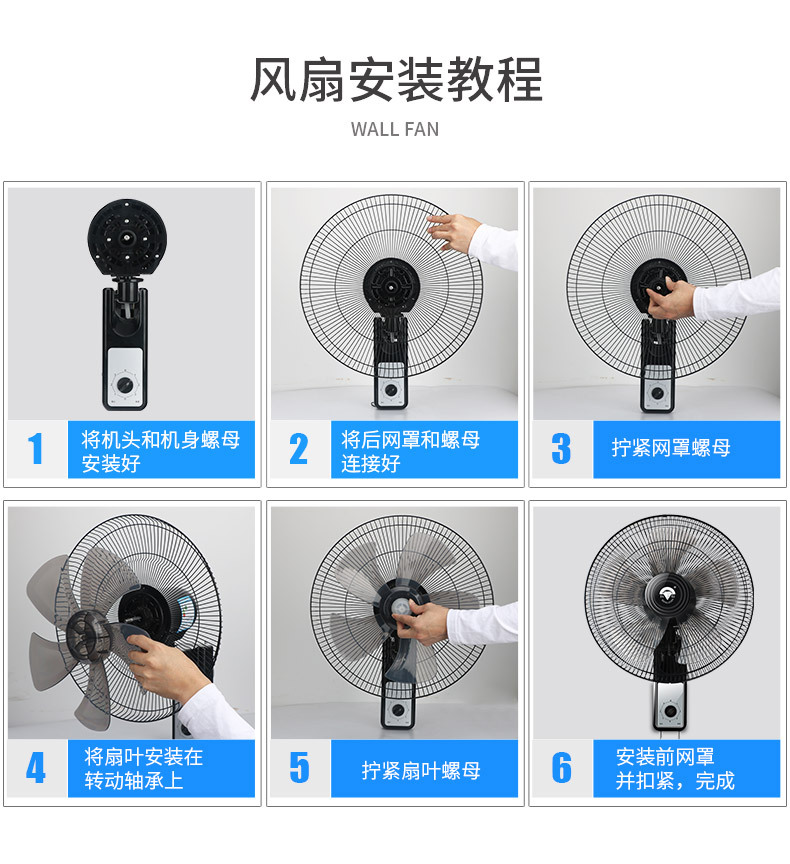 风扇安装教程

WALL FAN

1 将机头和机身螺母安装好

2 将后网罩和螺母连接好

3 拧紧网罩螺母

4 将扇叶安装在转动轴承上

5 拧紧扇叶螺母

6 安装前网罩并扣紧，完成