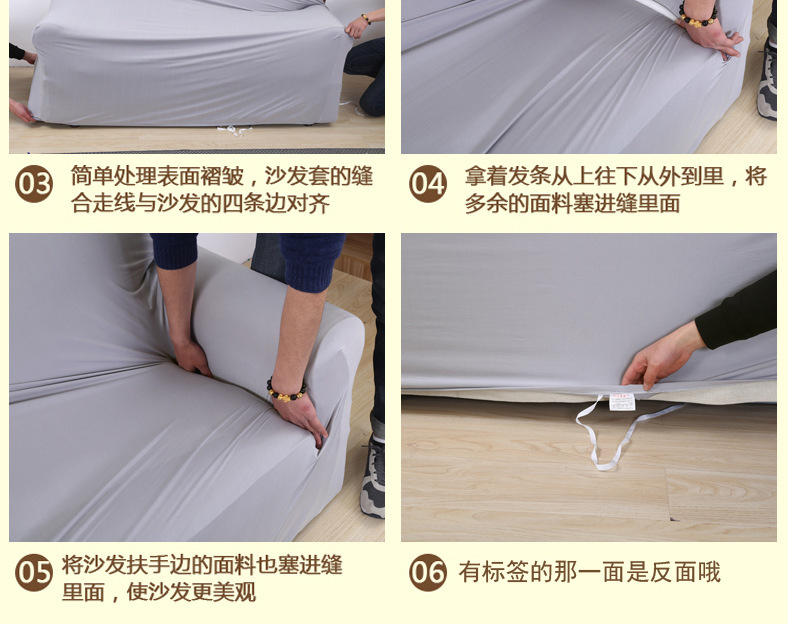 03 简单处理表面褶皱，沙发套的缝合走线与沙发的四条边对齐

04 拿着发条从上往下从外到里，将多余的面料塞进缝里面

05 将沙发扶手边的面料也塞进缝里面，使沙发更美观

06 有标签的那一面是反面哦