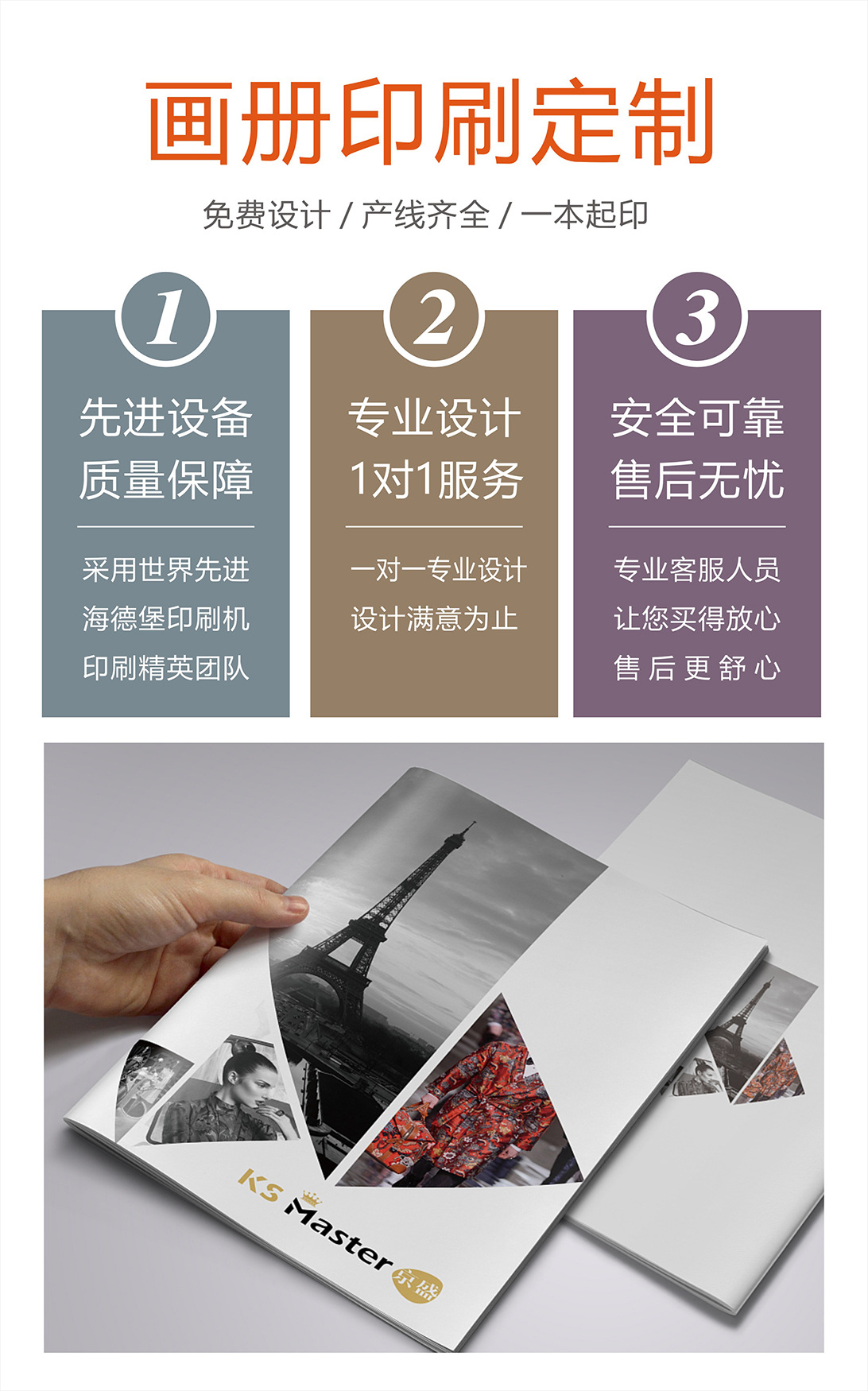 画册印刷定制

免费设计 / 产线齐全 / 一本起印

1

先进设备
质量保障

采用世界先进
海德堡印刷机
印刷精英团队

2

专业设计
1对1服务

一对一专业设计
设计满意为止

3

安全可靠
售后无忧

专业客服人员
让您买得放心
售后更舒心

KS Master 京盛