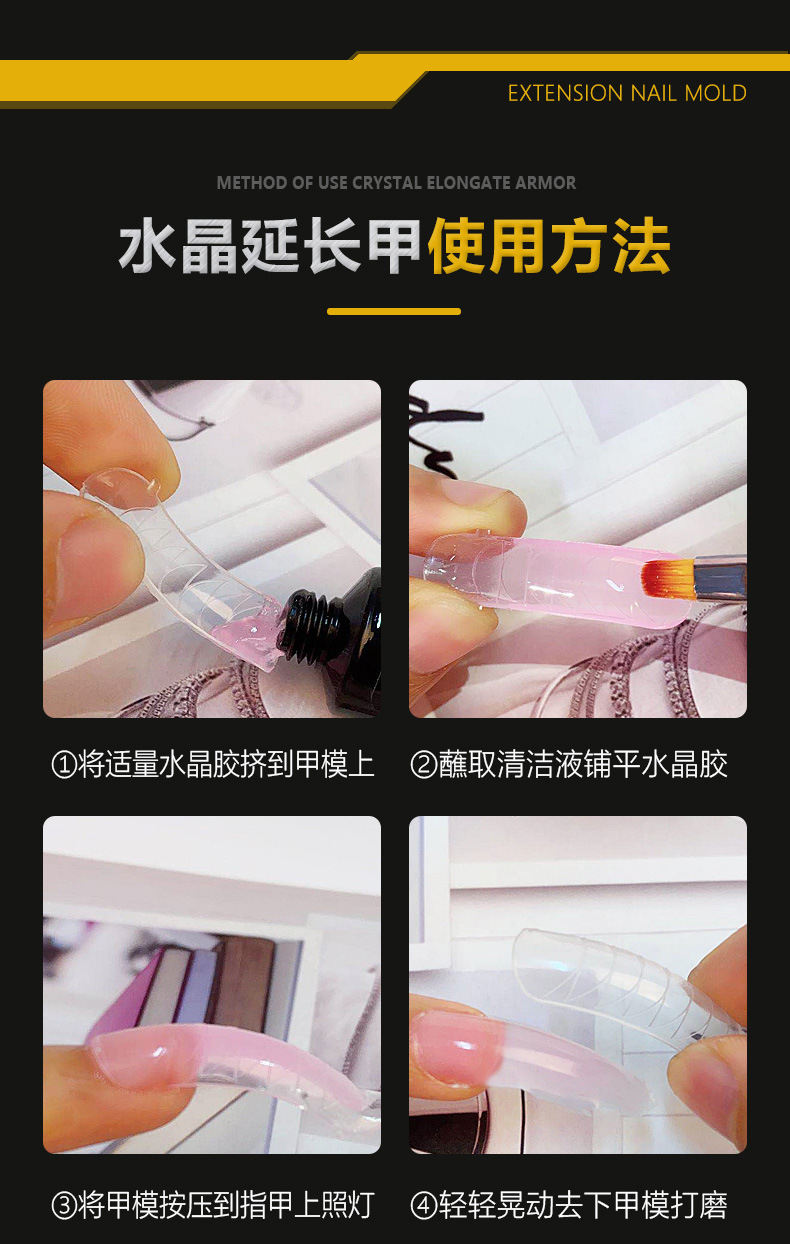 EXTENSION NAIL MOLD

METHOD OF USE CRYSTAL ELONGATE ARMOR

水晶延长甲使用方法

①将适量水晶胶挤到甲模上

②蘸取清洁液铺平水晶胶

③将甲模按压到指甲上照灯

④轻轻晃动去下甲模打磨