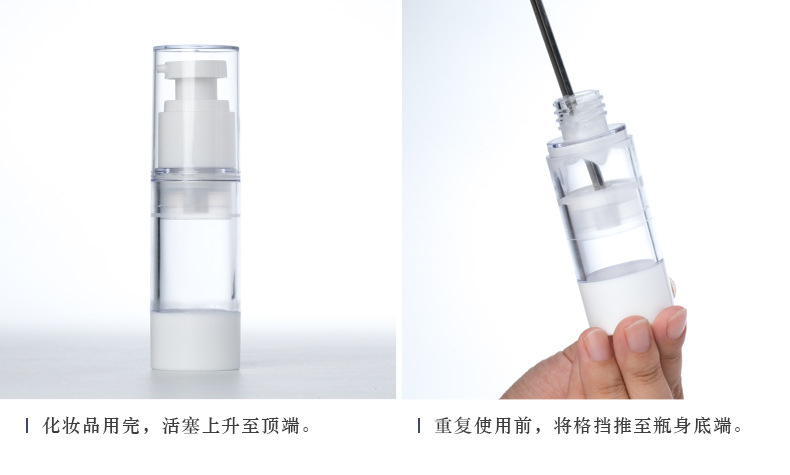 化妆品用完，活塞上升至顶端。

重复使用前，将格挡推至瓶身底端。