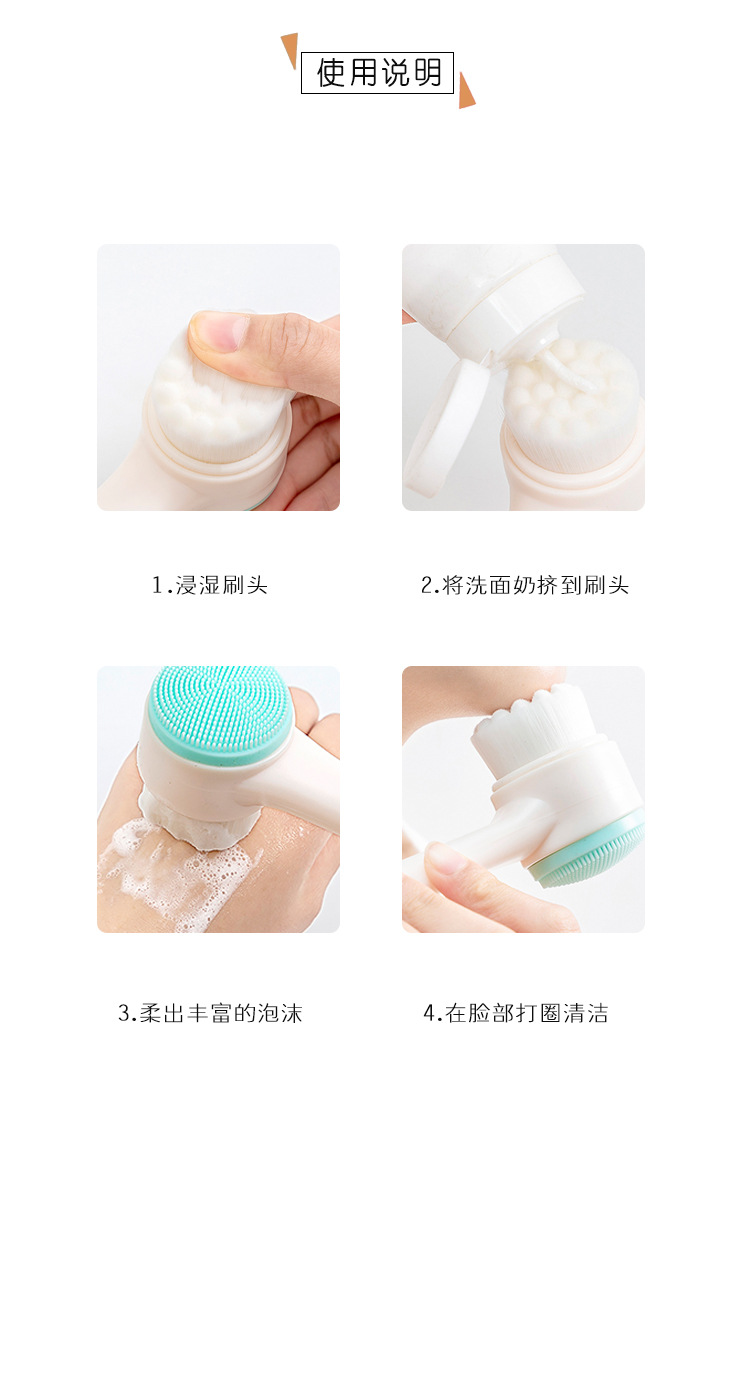 使用说明

1.浸湿刷头

2.将洗面奶挤到刷头

3.柔出丰富的泡沫

4.在脸部打圈清洁