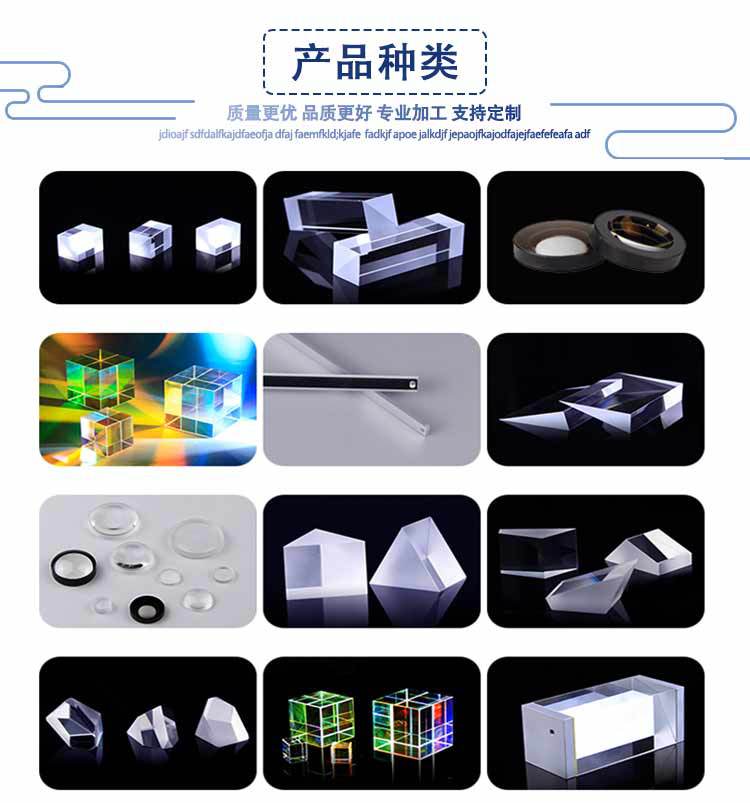 产品种类

质量更优 品质更好 专业加工 支持定制

jdioajf sdfdalfkajdfaeofja dfaj faemfkld;kjafe fadkjf apoe jalkdjf jepaojfkajodfajejfaefefeafa adf