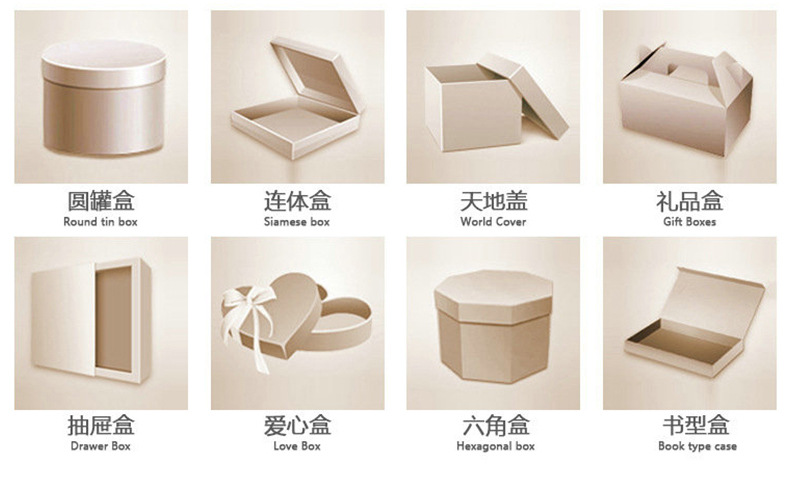 圆罐盒
Round tin box

连体盒
Siamese box

天地盖
World Cover

礼品盒
Gift Boxes

抽屉盒
Drawer Box

爱心盒
Love Box

六角盒
Hexagonal box

书型盒
Book type case