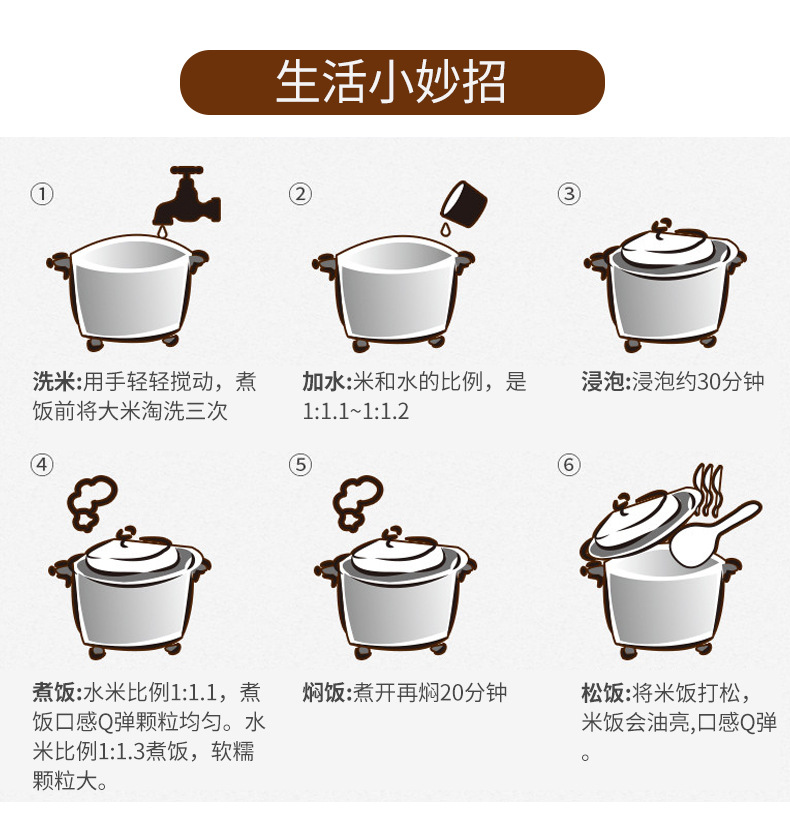 生活小妙招

①

洗米:用手轻轻搅动，煮饭前将大米淘洗三次

②

加水:米和水的比例，是1:1.1~1:1.2

③

浸泡:浸泡约30分钟

④

煮饭:水米比例1:1.1，煮饭口感Q弹颗粒均匀。水米比例1:1.3煮饭，软糯颗粒大。

⑤

焖饭:煮开再焖20分钟

⑥

松饭:将米饭打松，米饭会油亮,口感Q弹。