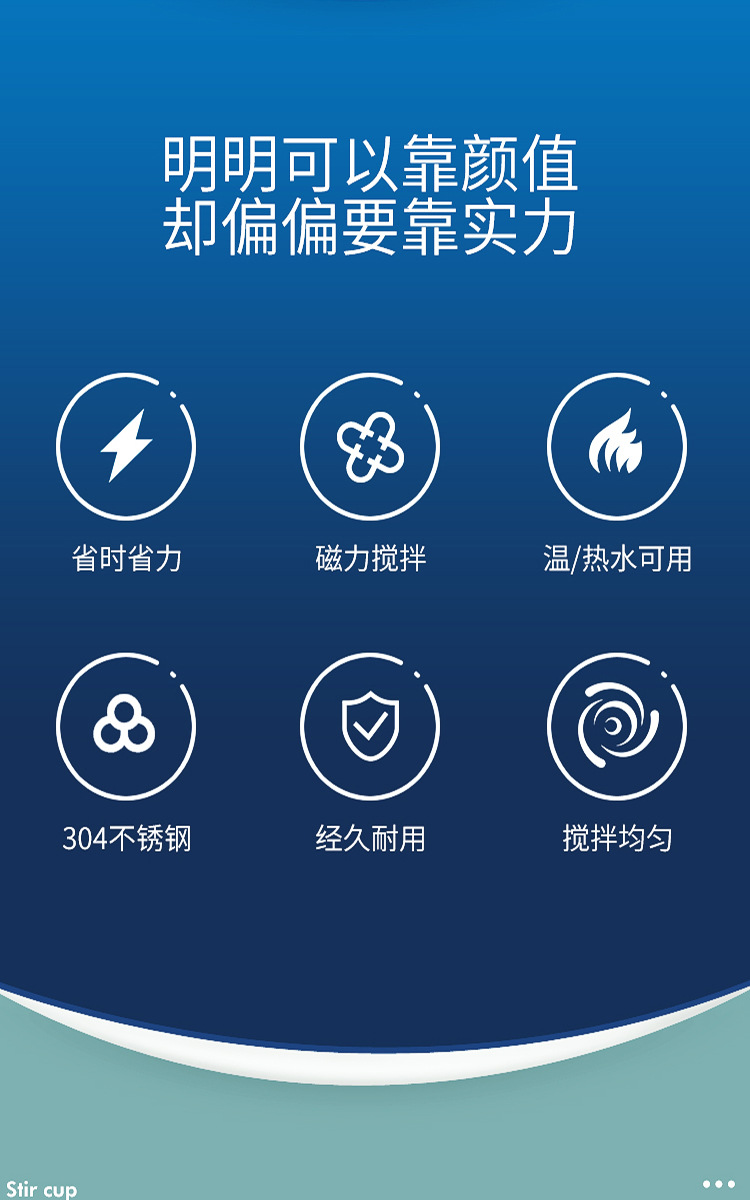 明明可以靠颜值
却偏偏要靠实力

省时省力

磁力搅拌

温/热水可用

304不锈钢

经久耐用

搅拌均匀

Stir cup