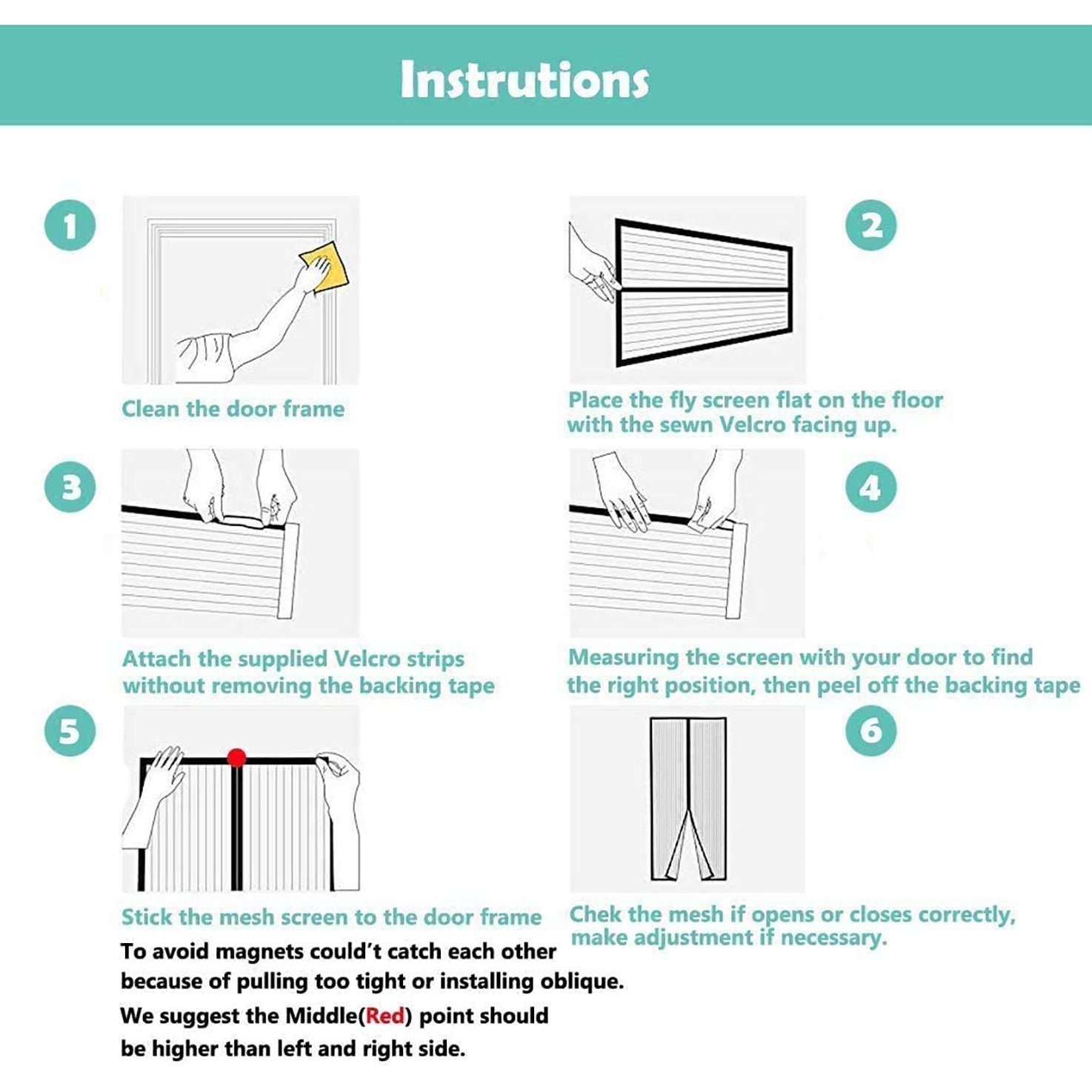 Instrutions

1

Clean the door frame

2

Place the fly screen flat on the floor with the sewn Velcro facing up.

3

Attach the supplied Velcro strips without removing the backing tape

4

Measuring the screen with your door to find the right position, then peel off the backing tape

5

Stick the mesh screen to the door frame

To avoid magnets could't catch each other because of pulling too tight or installing oblique.

We suggest the Middle(Red) point should be higher than left and right side.

6

Chek the mesh if opens or closes correctly, make adjustment if necessary.