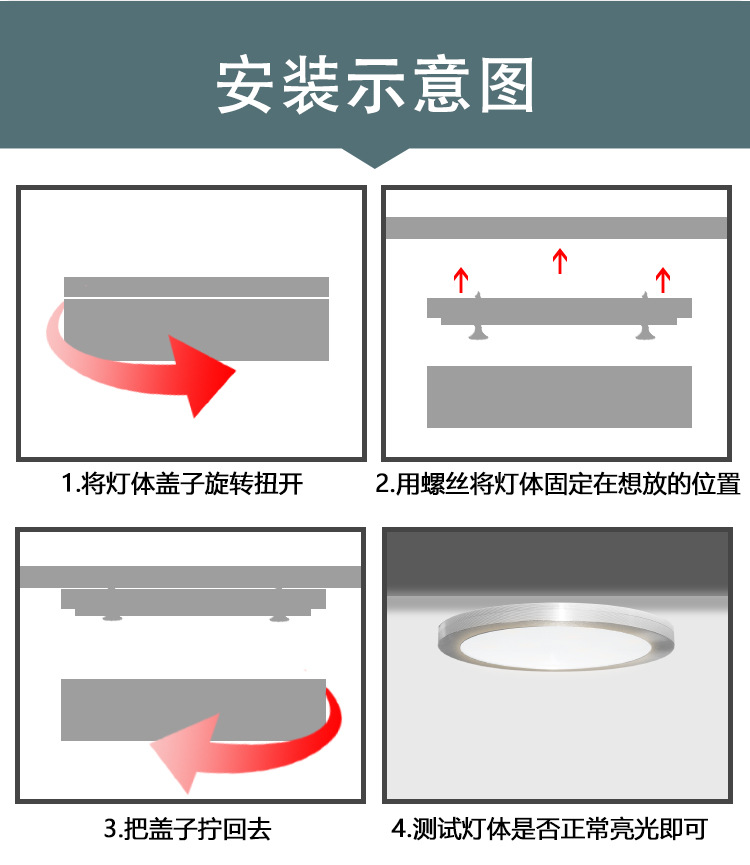 安装示意图

1.将灯体盖子旋转扭开

2.用螺丝将灯体固定在想放的位置

3.把盖子拧回去

4.测试灯体是否正常亮光即可