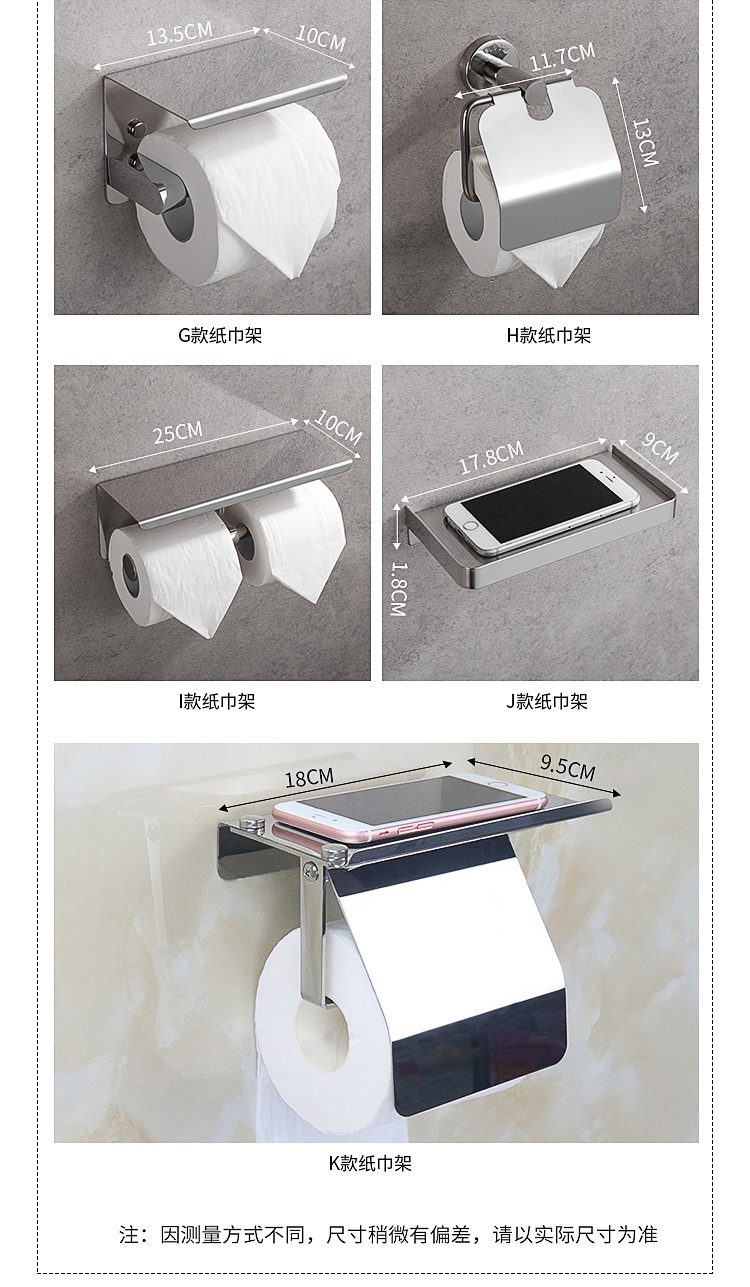 13.5CM
10CM

G款纸巾架

11.7CM
13CM

H款纸巾架

25CM
10CM

I款纸巾架

17.8CM
9CM
1.8CM

J款纸巾架

18CM
9.5CM

K款纸巾架

注：因测量方式不同，尺寸稍微有偏差，请以实际尺寸为准