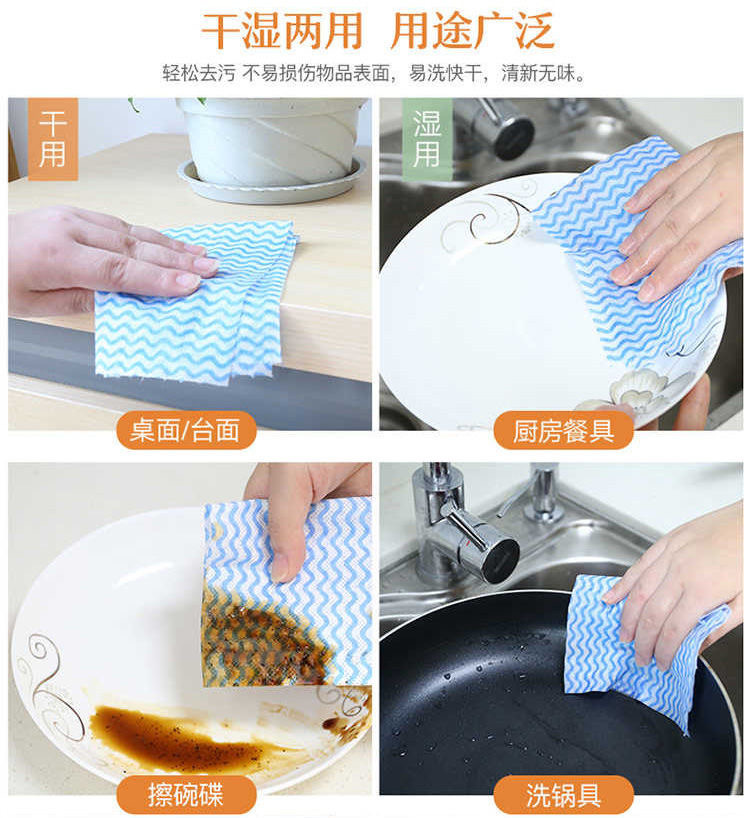 干湿两用 用途广泛

轻松去污 不易损伤物品表面，易洗快干，清新无味。

干用

桌面/台面

湿用

厨房餐具

擦碗碟

洗锅具