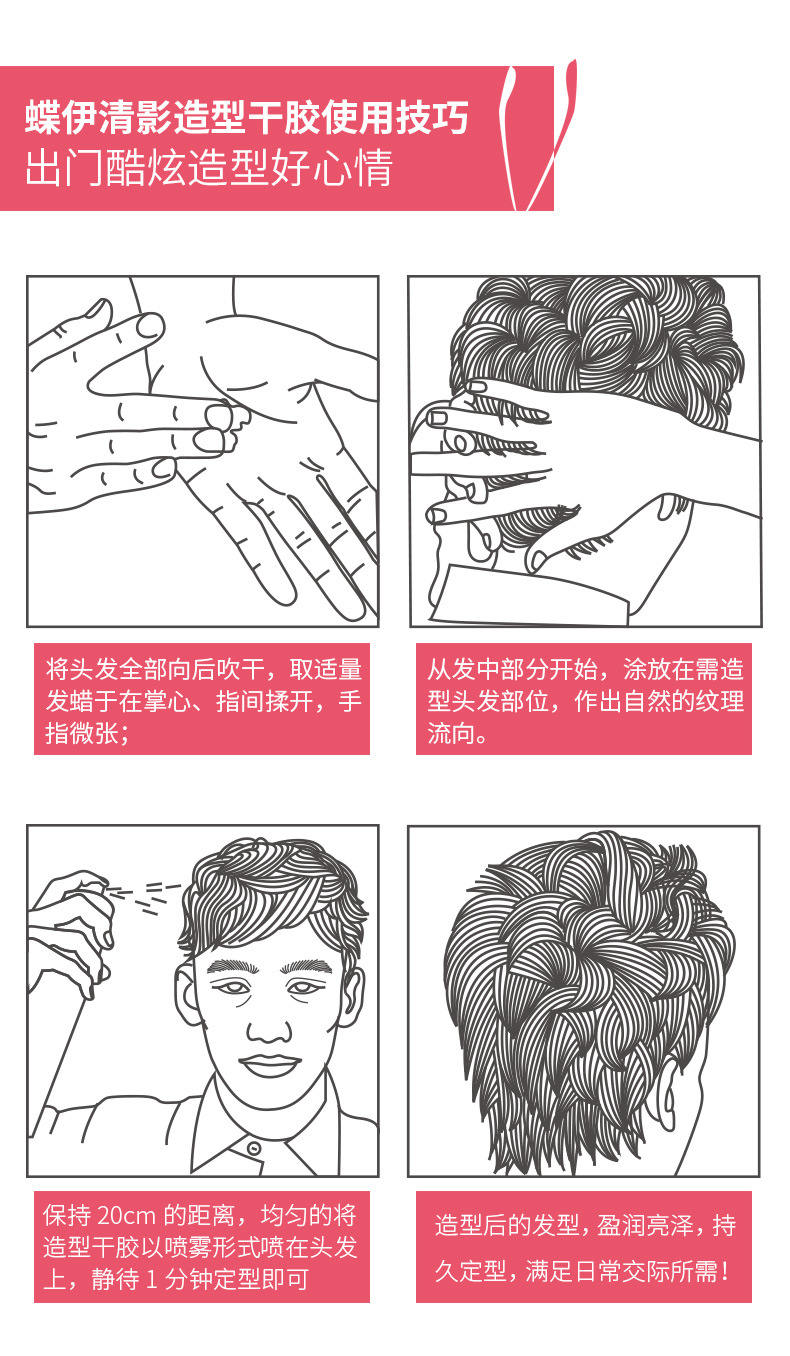 蝶伊清影造型干胶使用技巧
出门酷炫造型好心情

将头发全部向后吹干，取适量发蜡于在掌心、指间揉开，手指微张；

从发中部分开始，涂放在需造型头发部位，作出自然的纹理流向。

保持 20cm 的距离，均匀的将造型干胶以喷雾形式喷在头发上，静待 1 分钟定型即可

造型后的发型，盈润亮泽，持久定型，满足日常交际所需！