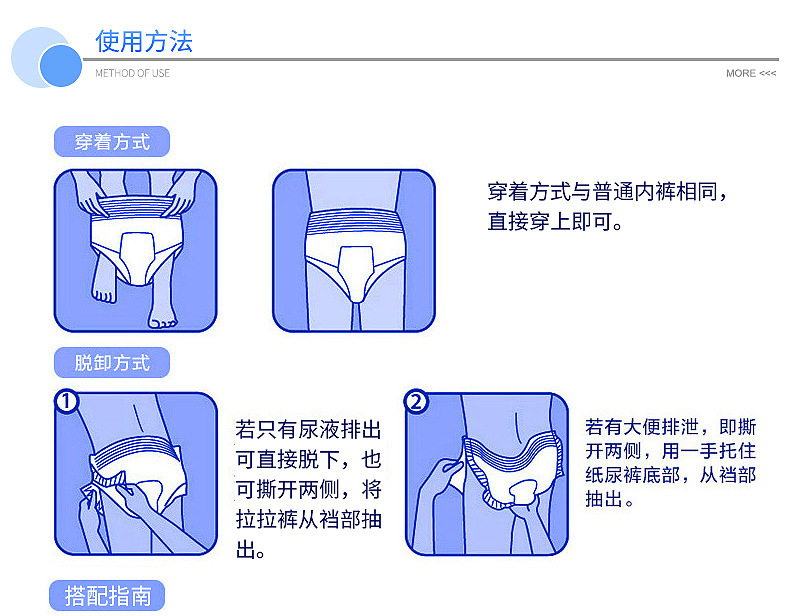 使用方法
METHOD OF USE
MORE <<<

穿着方式

穿着方式与普通内裤相同，直接穿上即可。

脱卸方式

1
若只有尿液排出可直接脱下，也可撕开两侧，将拉拉裤从裆部抽出。

2
若有大便排泄，即撕开两侧，用一手托住纸尿裤底部，从裆部抽出。

搭配指南