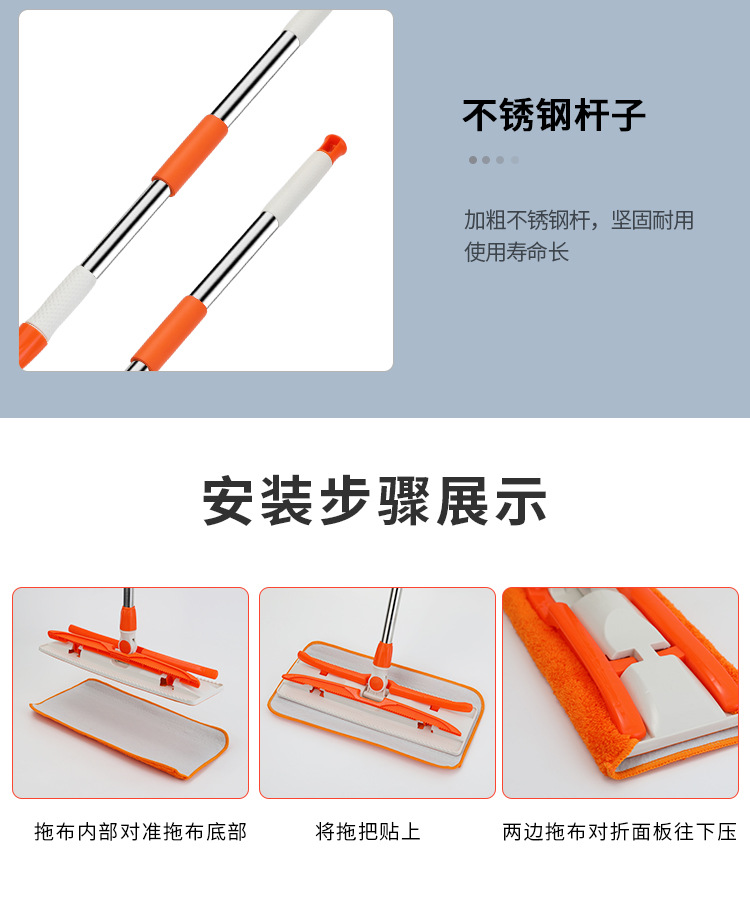 不锈钢杆子

加粗不锈钢杆，坚固耐用
使用寿命长

安装步骤展示

拖布内部对准拖布底部

将拖把贴上

两边拖布对折面板往下压