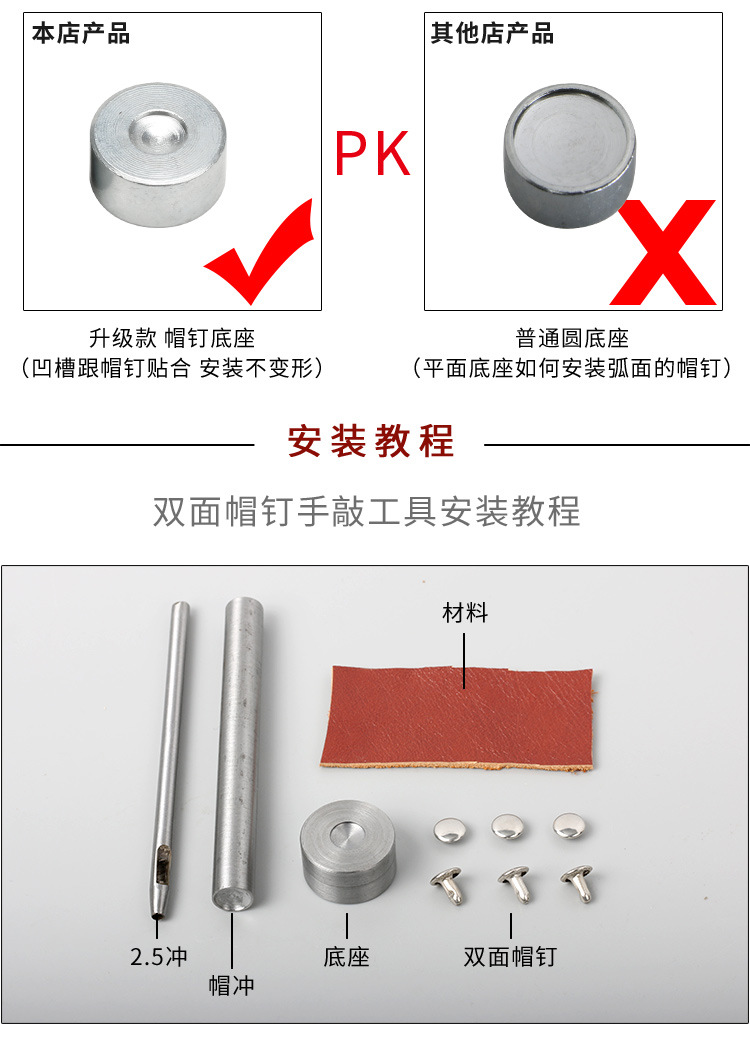 本店产品

PK

其他店产品

升级款 帽钉底座
（凹槽跟帽钉贴合 安装不变形）

普通圆底座
（平面底座如何安装弧面的帽钉）

安装教程

双面帽钉手敲工具安装教程

材料

2.5冲

帽冲

底座

双面帽钉