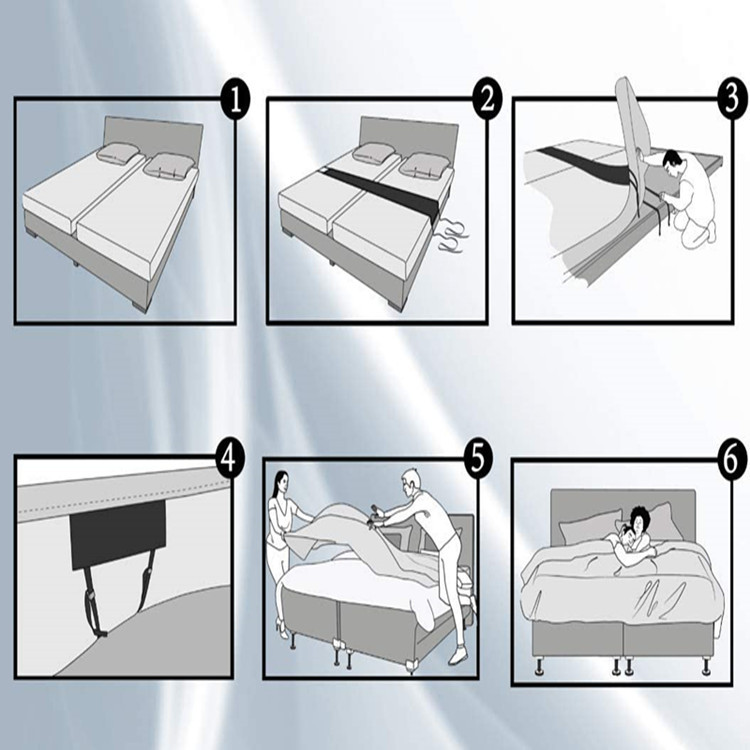 1
2
3
4
5
6