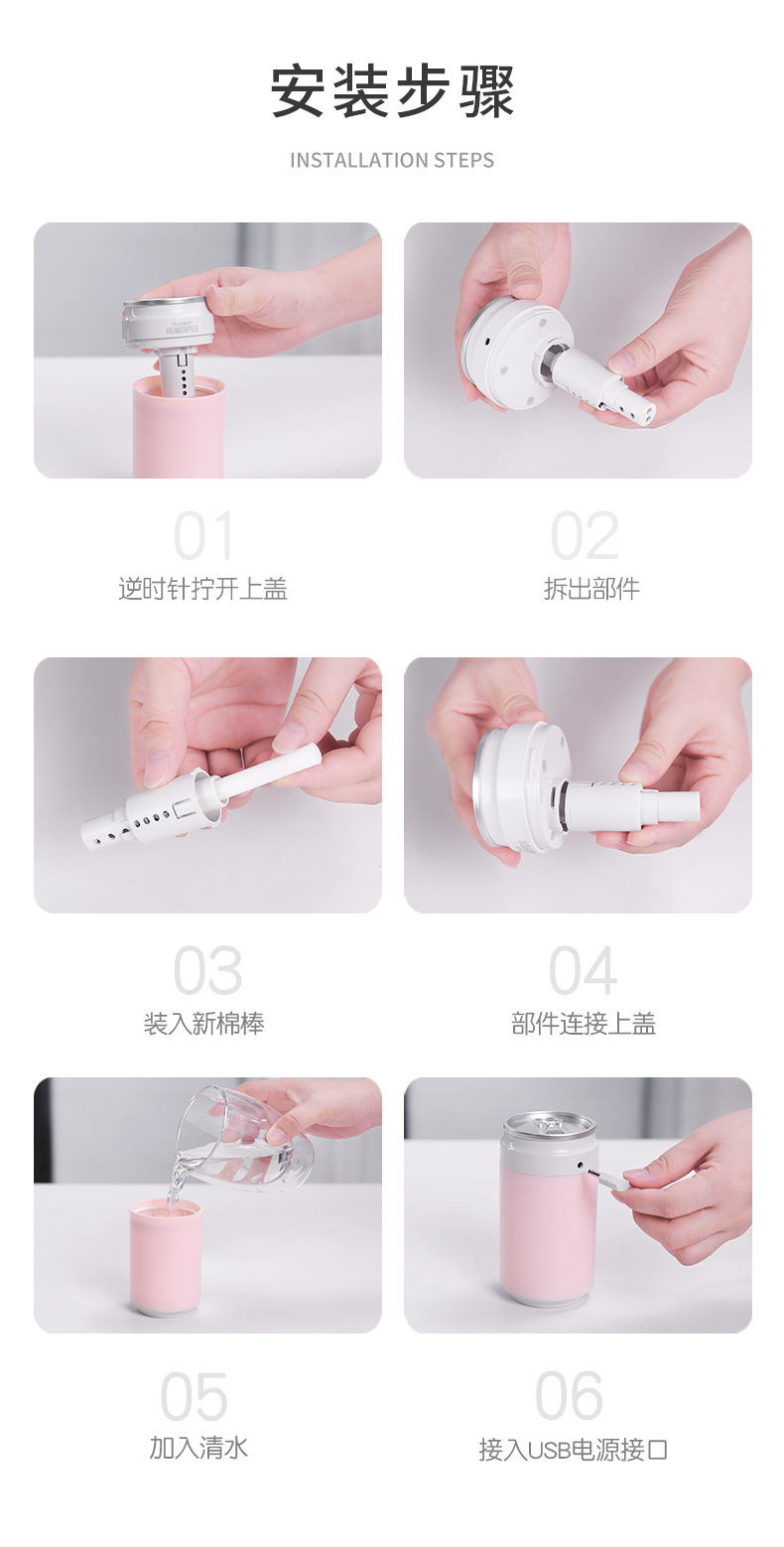 安装步骤

INSTALLATION STEPS

HUMIDIFIER

01
逆时针拧开上盖

02
拆出部件

03
装入新棉棒

04
部件连接上盖

05
加入清水

06
接入USB电源接口