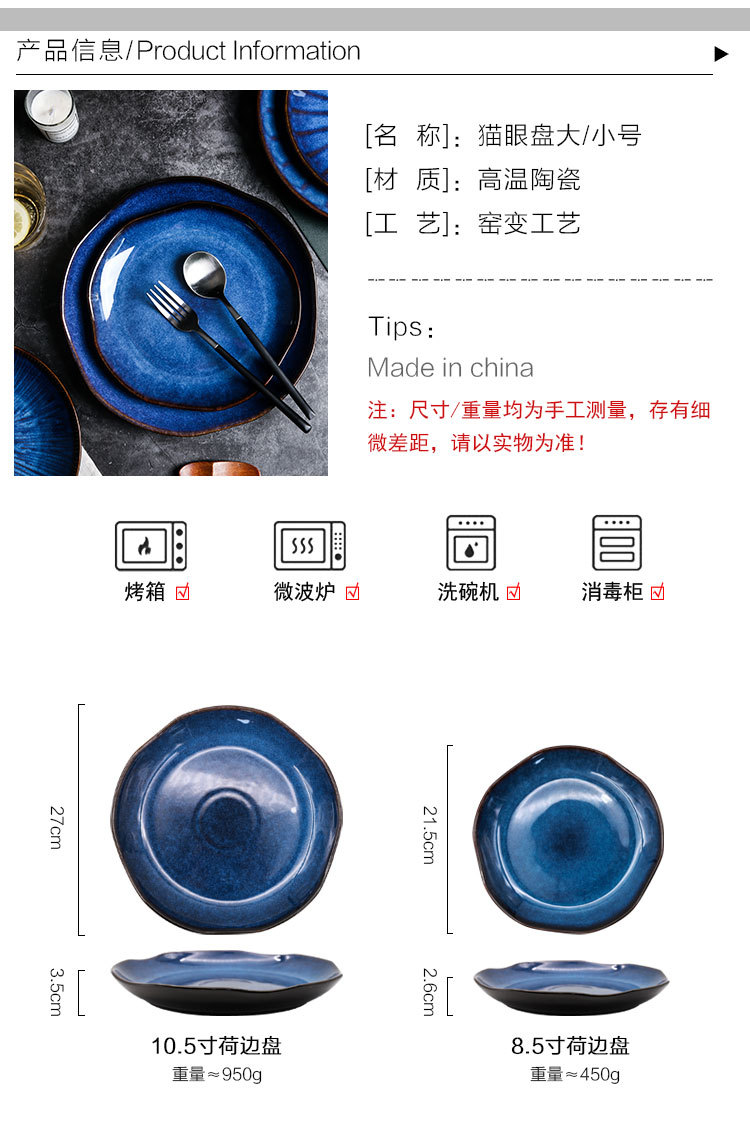 产品信息/Product Information

[名 称]：猫眼盘大/小号
[材 质]：高温陶瓷
[工 艺]：窑变工艺

Tips：
Made in china
注：尺寸/重量均为手工测量，存有细微差距，请以实物为准！

烤箱 ☑
微波炉 ☑
洗碗机 ☑
消毒柜 ☑

27cm
3.5cm
10.5寸荷边盘
重量≈950g

21.5cm
2.6cm
8.5寸荷边盘
重量≈450g