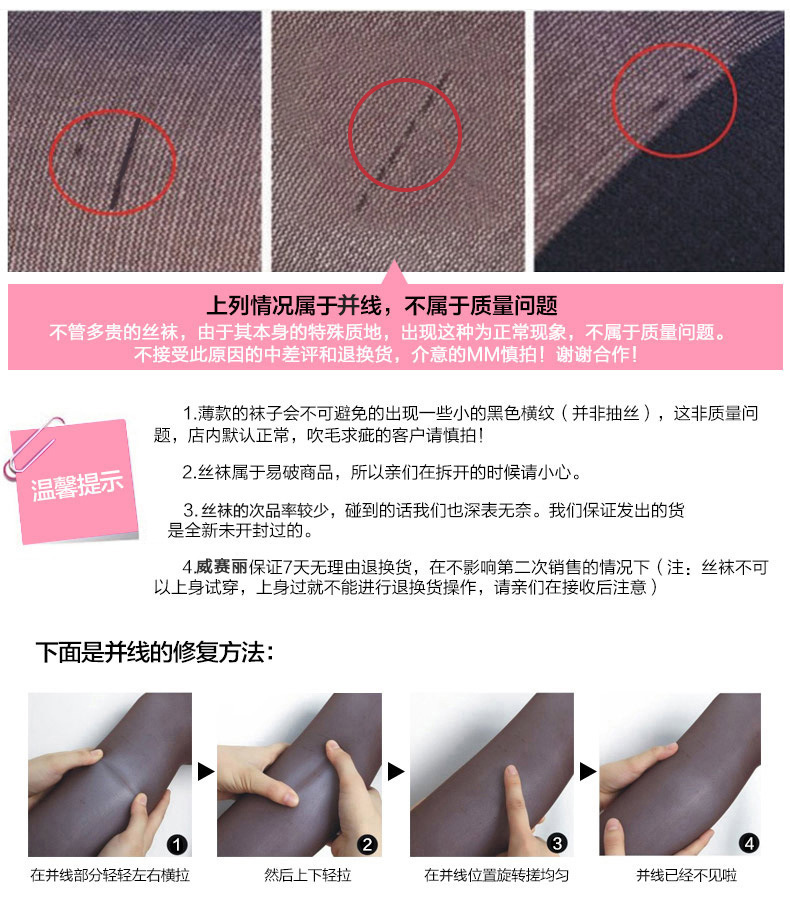 上列情况属于并线，不属于质量问题

不管多贵的丝袜，由于其本身的特殊质地，出现这种为正常现象，不属于质量问题。不接受此原因的中差评和退换货，介意的MM慎拍！谢谢合作！

温馨提示

1.薄款的袜子会不可避免的出现一些小的黑色横纹（并非抽丝），这非质量问题，店内默认正常，吹毛求疵的客户请慎拍！

2.丝袜属于易破商品，所以亲们在拆开的时候请小心。

3.丝袜的次品率较少，碰到的话我们也深表无奈。我们保证发出的货是全新未开封过的。

4.威赛丽保证7天无理由退换货，在不影响第二次销售的情况下（注：丝袜不可以上身试穿，上身过就不能进行退换货操作，请亲们在接收后注意）

下面是并线的修复方法：

1
在并线部分轻轻左右横拉

2
然后上下轻拉

3
在并线位置旋转搓均匀

4
并线已经不见啦